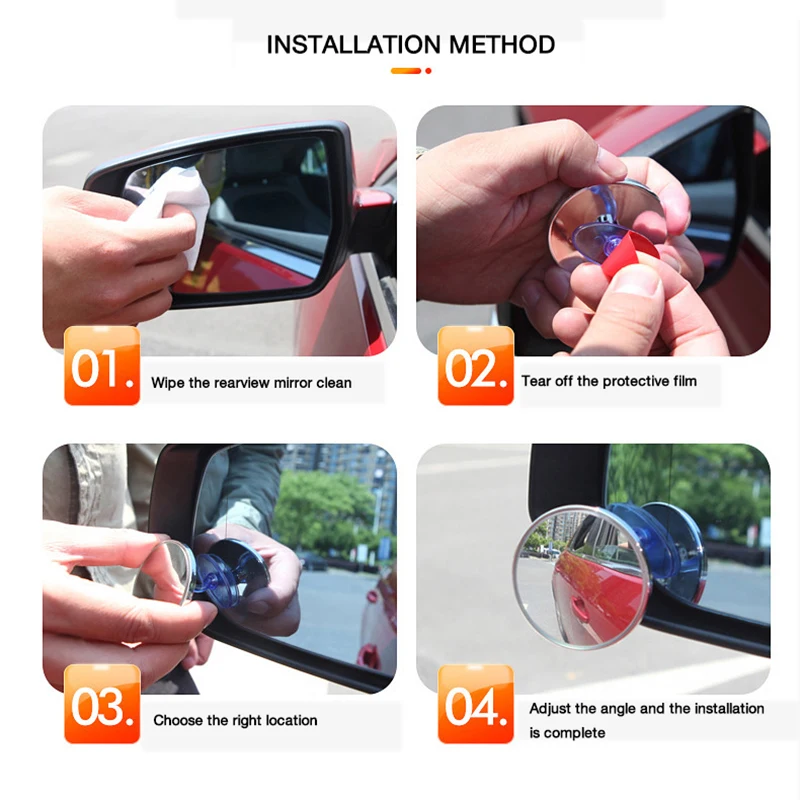 INSTALLATION METHOD

01. Wipe the rearview mirror clean

02. Tear off the protective film

03. Choose the right location

04. Adjust the angle and the installation is complete