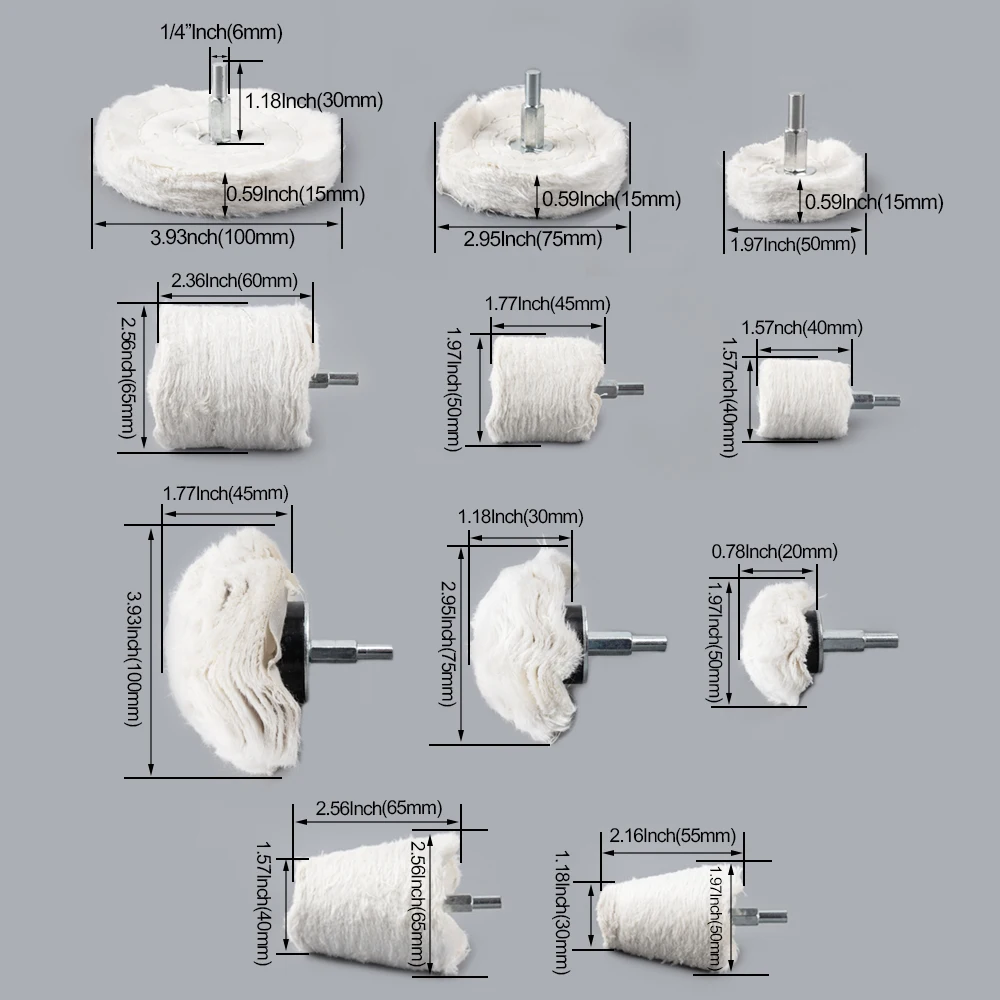 1/4"Inch(6mm)
1.18Inch(30mm)
0.59Inch(15mm)
3.93nch(100mm)
0.59Inch(15mm)
2.95Inch(75mm)
0.59Inch(15mm)
1.97Inch(50mm)

2.36Inch(60mm)
2.56nch(65mm)
1.77Inch(45mm)
1.97Inch(50mm)
1.57nch(40mm)
1.57nch(40mm)

1.77Inch(45mm)
3.93Inch(100mm)
1.18Inch(30mm)
2.95Inch(75mm)
0.78Inch(20mm)
1.97Inch(50mm)

2.56Inch(65mm)
1.57Inch(40mm)
2.56Inch(65mm)
2.16Inch(55mm)
1.18Inch(30mm)
1.97Inch(50mm)