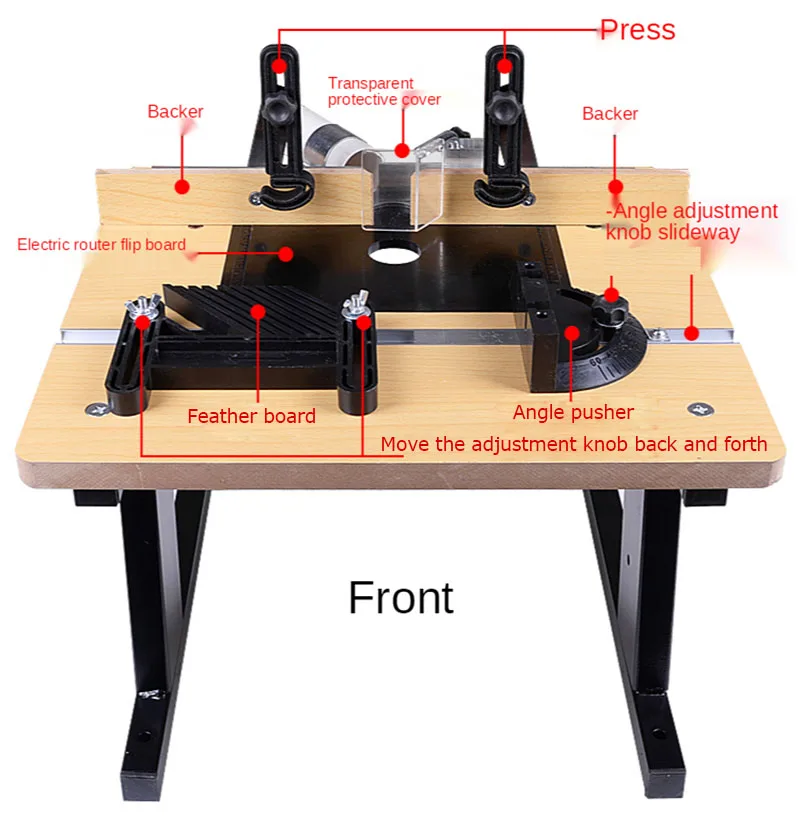 Press

Transparent protective cover

Backer

Backer

-Angle adjustment knob slideway

Electric router flip board

Feather board

Angle pusher

Move the adjustment knob back and forth

Front