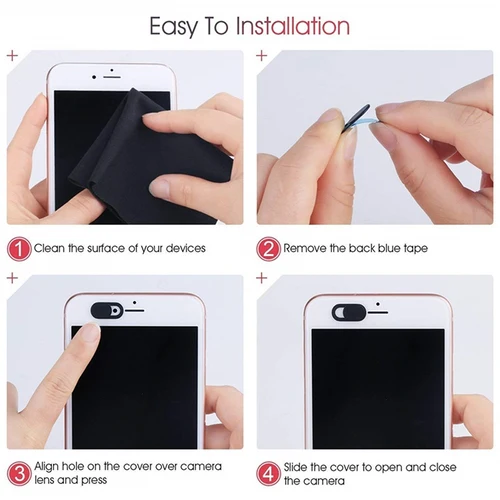 Easy To Installation

1 Clean the surface of your devices

2 Remove the back blue tape

3 Align hole on the cover over camera lens and press

4 Slide the cover to open and close the camera