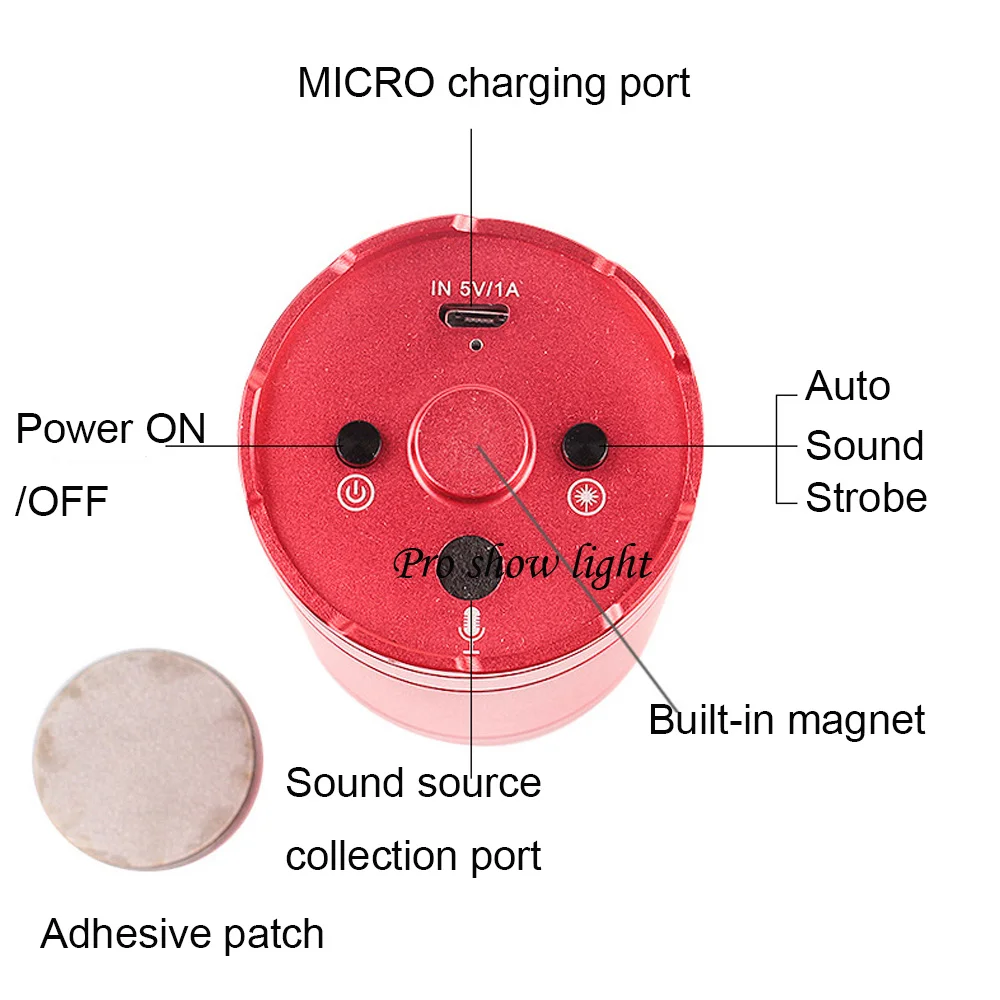 MICRO charging port

IN 5V/1A

Power ON /OFF

Auto
Sound
Strobe

Pro show light

Built-in magnet

Sound source collection port

Adhesive patch