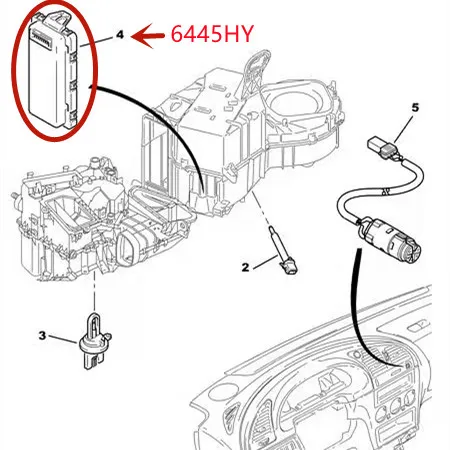 4
6445HY
5
2
3