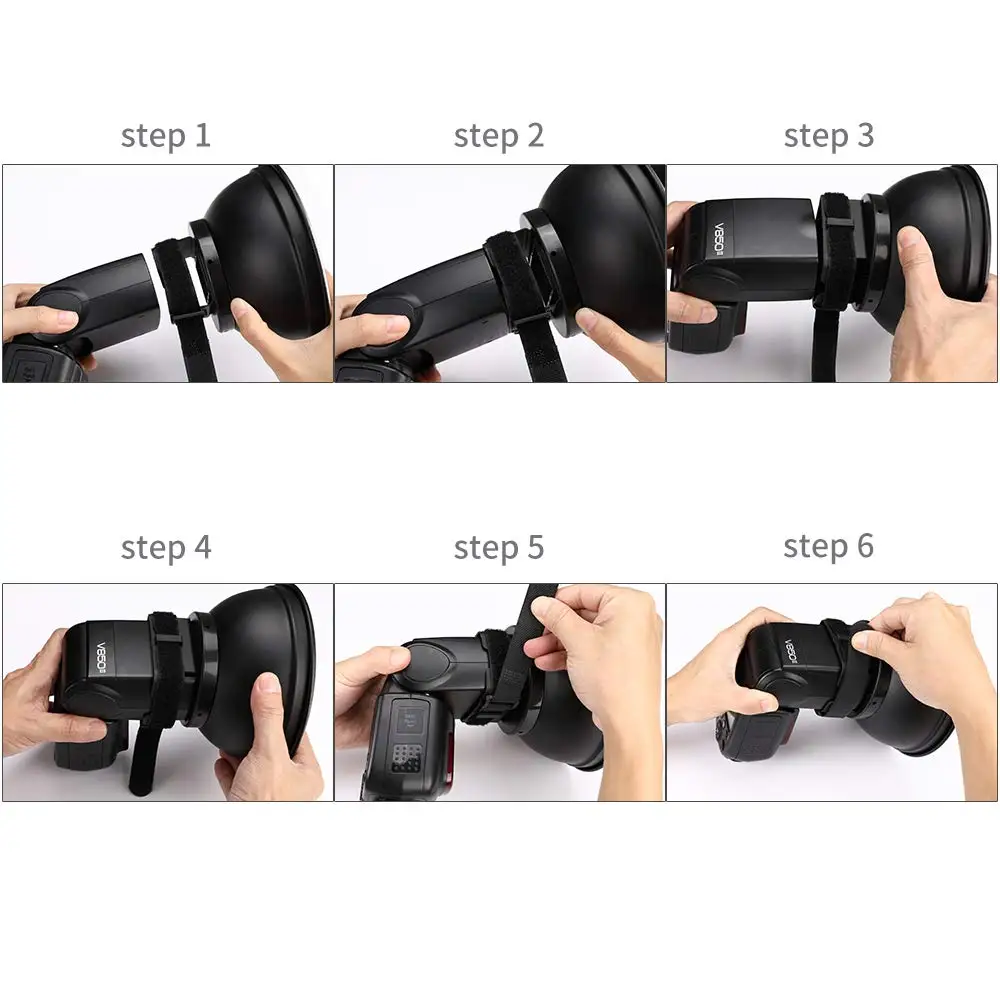 step 1

step 2

step 3

V850II

step 4

V850II

step 5

step 6

V850II