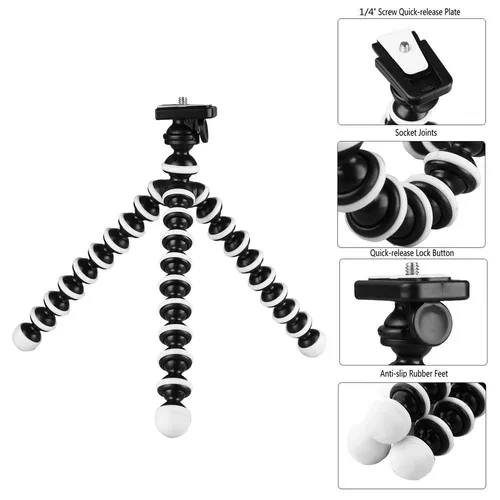 1/4" Screw Quick-release Plate

Socket Joints

Quick-release Lock Button

Anti-slip Rubber Feet