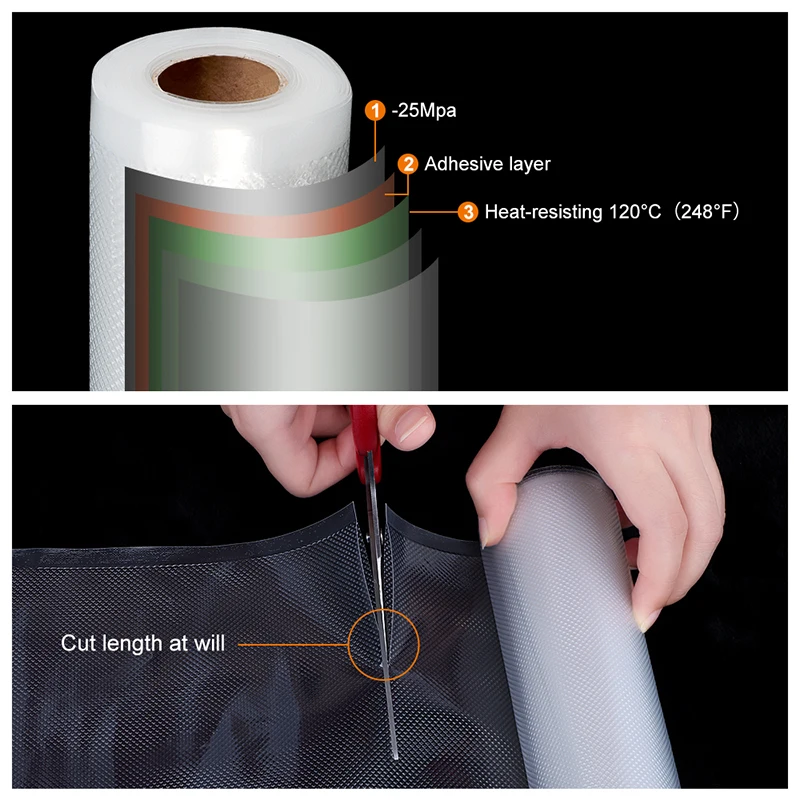 1 -25Mpa
2 Adhesive layer
3 Heat-resisting 120°C（248°F）

Cut length at will