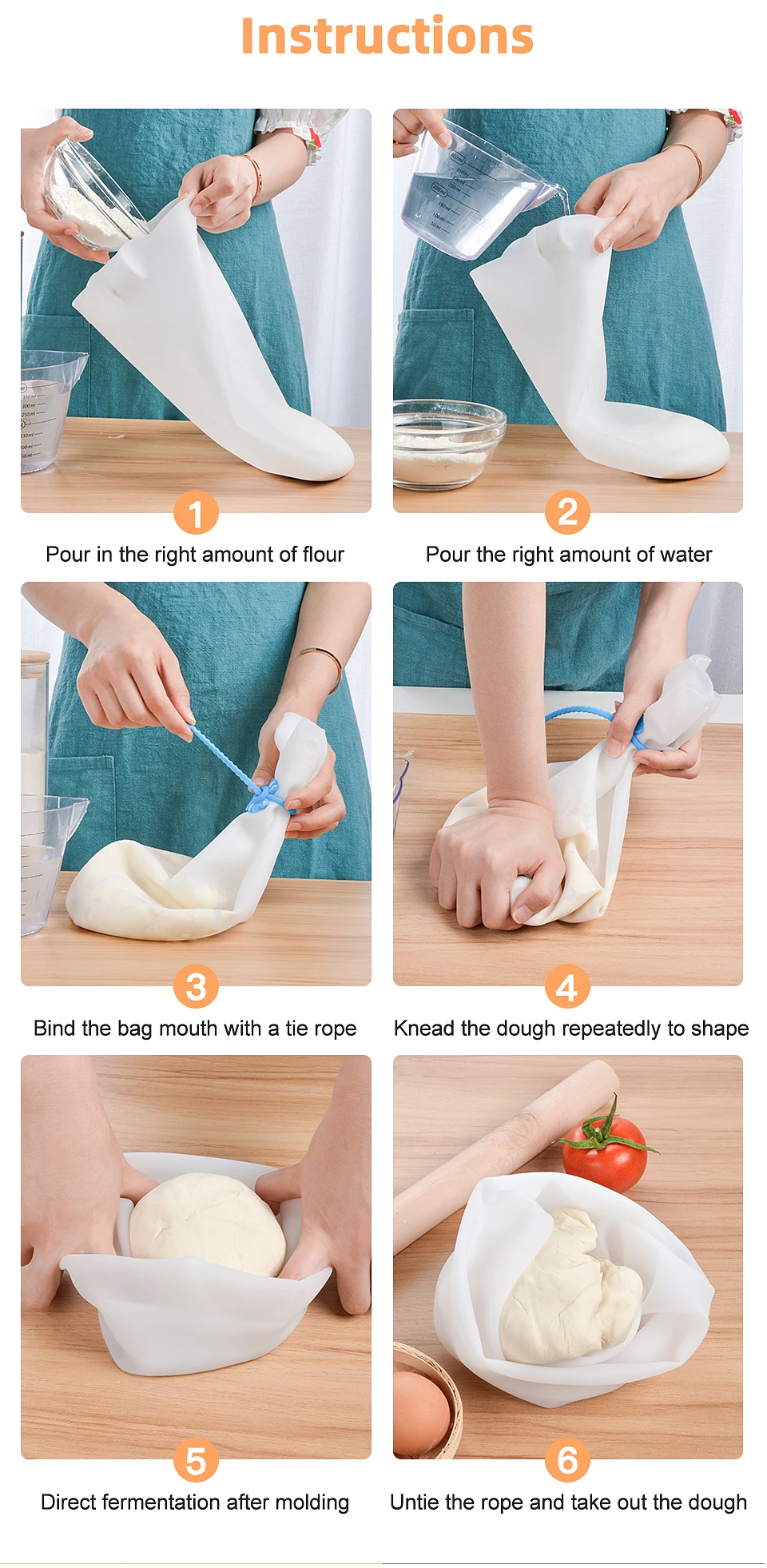 Instructions

1
Pour in the right amount of flour

2
Pour the right amount of water

3
Bind the bag mouth with a tie rope

4
Knead the dough repeatedly to shape

5
Direct fermentation after molding

6
Untie the rope and take out the dough