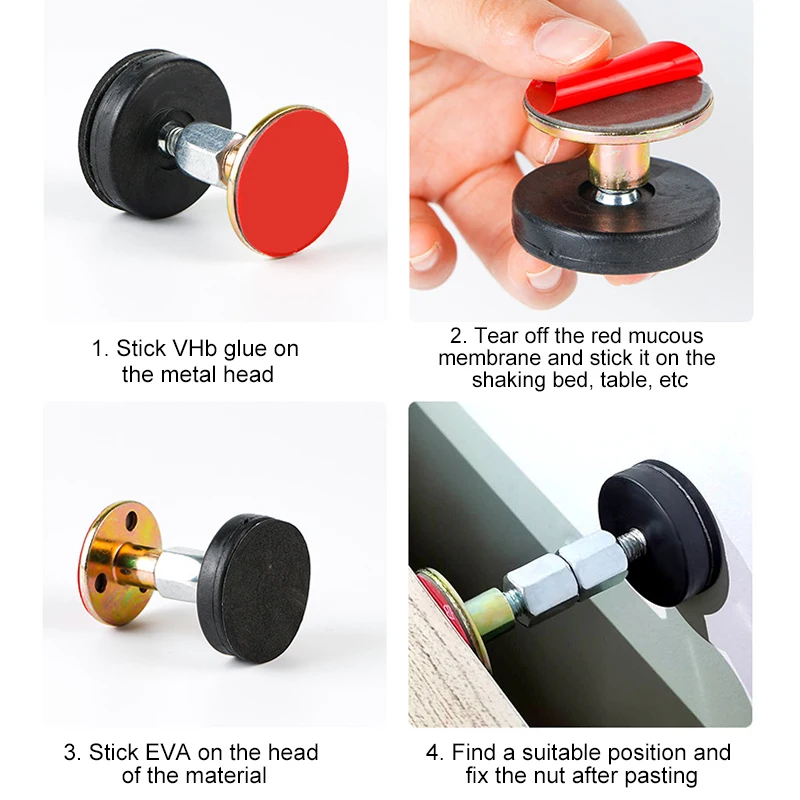 1. Stick VHb glue on the metal head

2. Tear off the red mucous membrane and stick it on the shaking bed, table, etc

3. Stick EVA on the head of the material

4. Find a suitable position and fix the nut after pasting