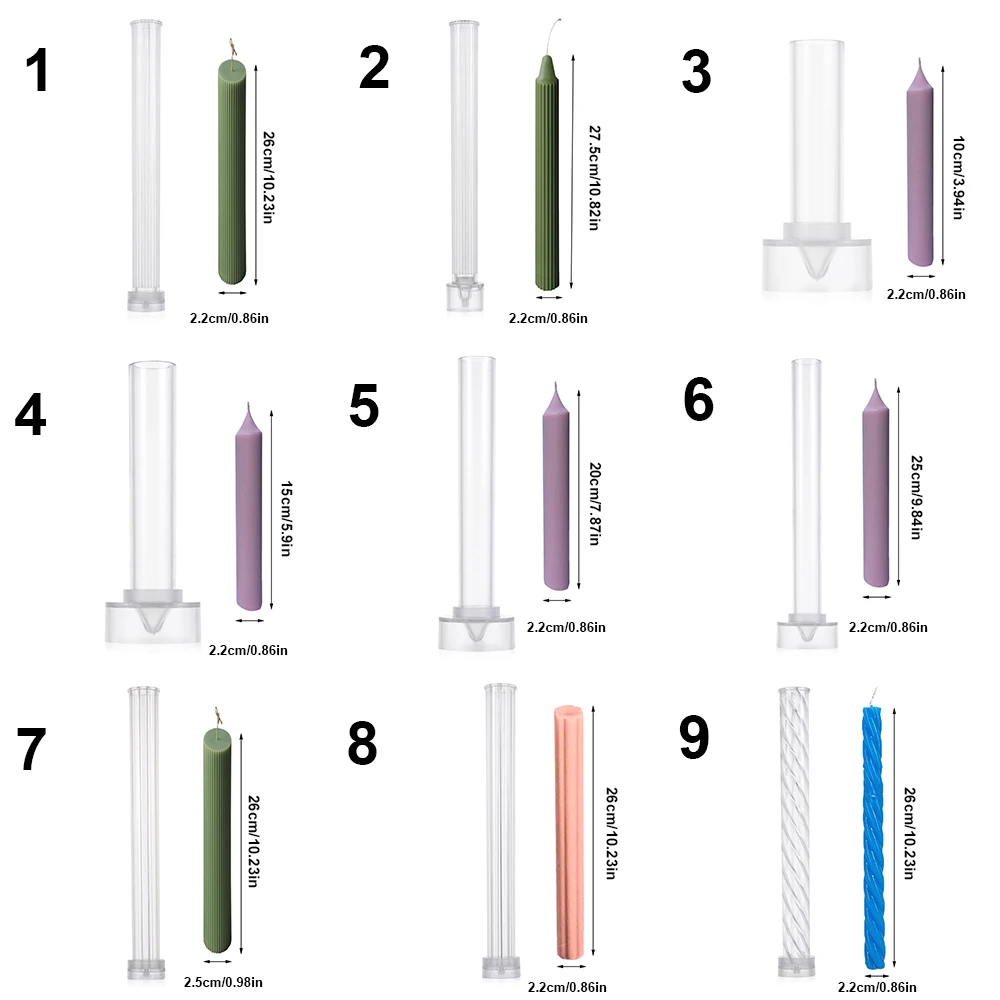 1
26cm/10.23in
2.2cm/0.86in

2
27.5cm/10.82in
2.2cm/0.86in

3
10cm/3.94in
2.2cm/0.86in

4
15cm/5.9in
2.2cm/0.86in

5
20cm/7.87in
2.2cm/0.86in

6
25cm/9.84in
2.2cm/0.86in

7
26cm/10.23in
2.5cm/0.98in

8
26cm/10.23in
2.2cm/0.86in

9
26cm/10.23in
2.2cm/0.86in