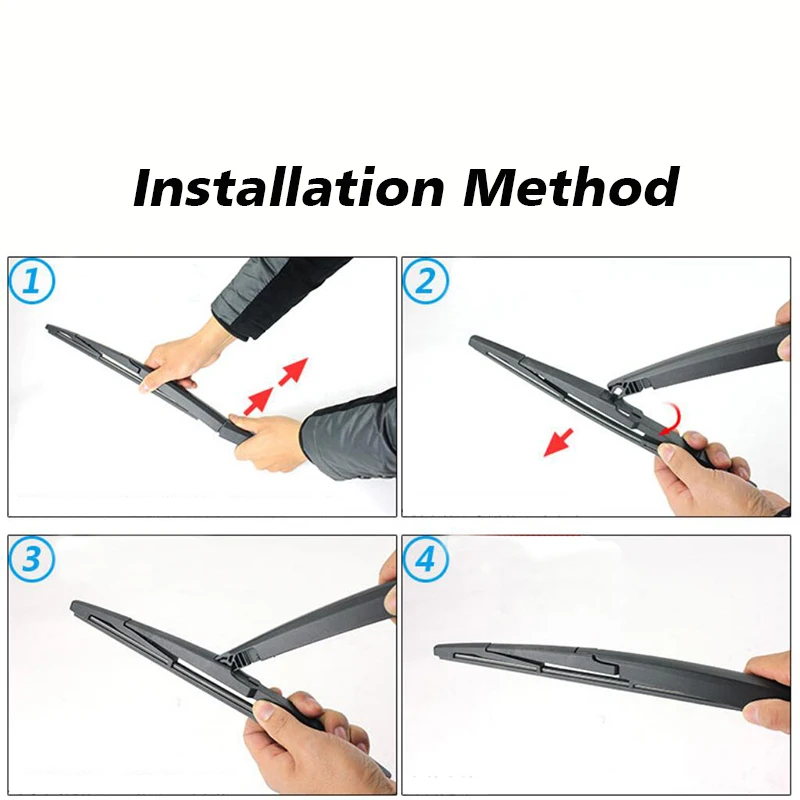 Installation Method

1

2

3

4