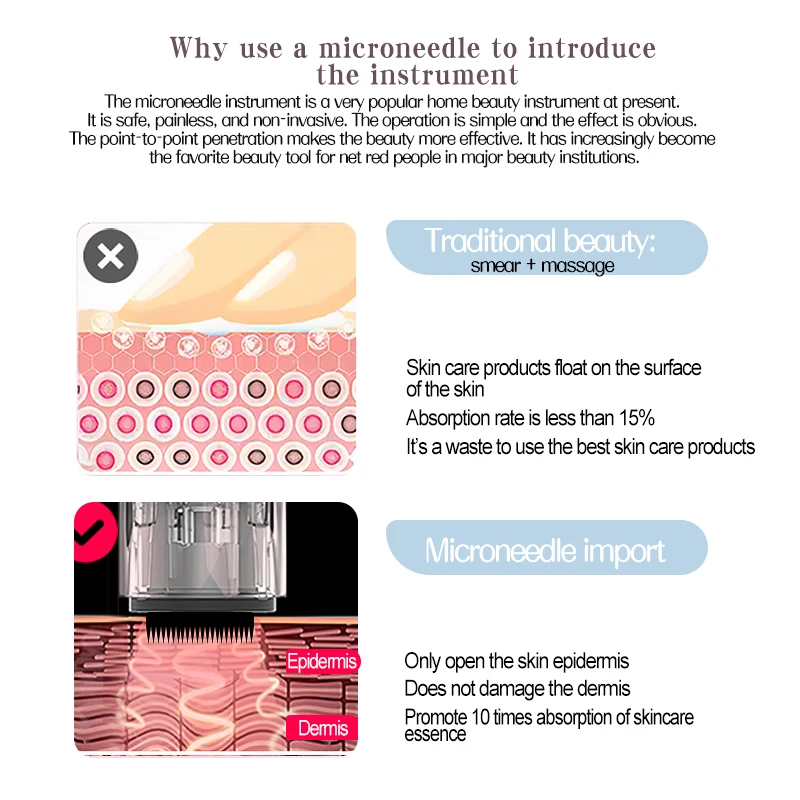 Why use a microneedle to introduce the instrument

The microneedle instrument is a very popular home beauty instrument at present. It is safe, painless, and non-invasive. The operation is simple and the effect is obvious. The point-to-point penetration makes the beauty more effective. It has increasingly become the favorite beauty tool for net red people in major beauty institutions.

Traditional beauty:
smear + massage

Skin care products float on the surface of the skin

Absorption rate is less than 15%

It's a waste to use the best skin care products

Microneedle import

Epidermis

Dermis

Only open the skin epidermis

Does not damage the dermis

Promote 10 times absorption of skincare essence