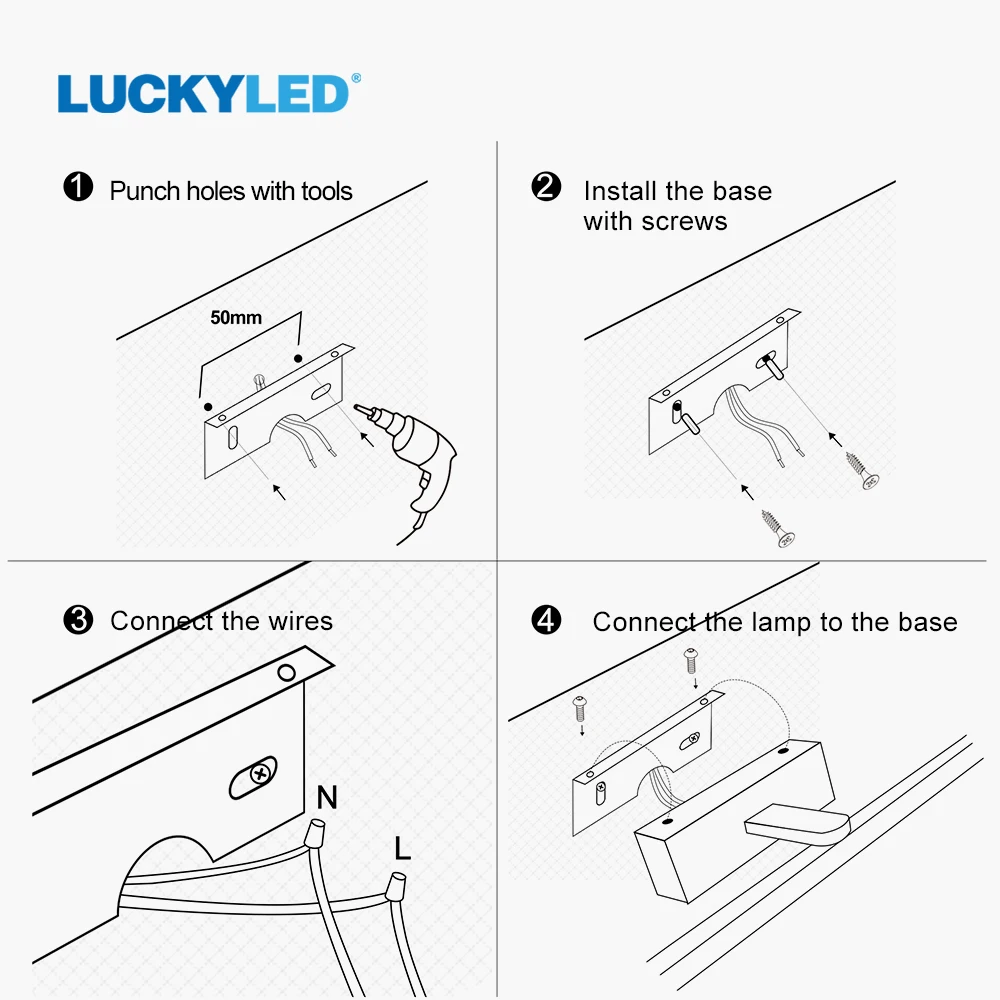 LUCKYLED®

❶ Punch holes with tools

50mm

❷ Install the base with screws

❸ Connect the wires

N

L

❹ Connect the lamp to the base