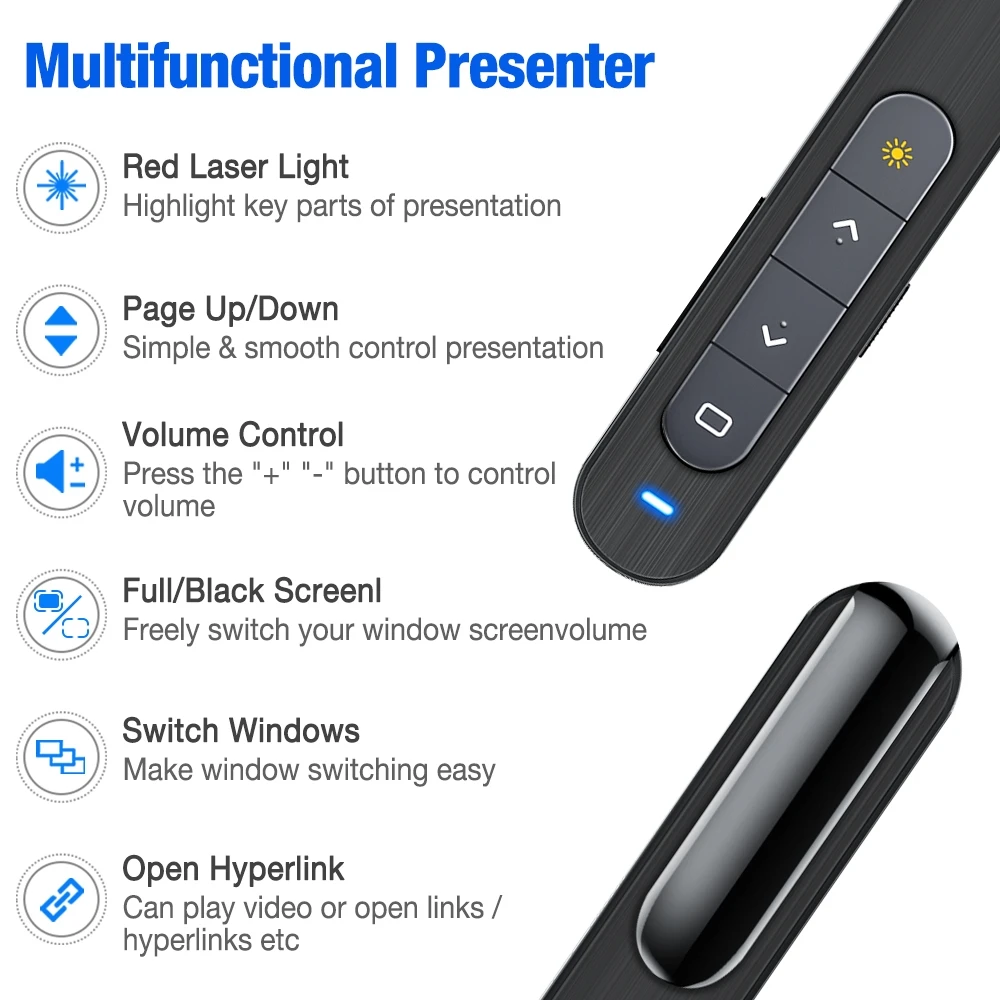 Multifunctional Presenter

Red Laser Light
Highlight key parts of presentation

Page Up/Down
Simple & smooth control presentation

Volume Control
Press the "+" "-" button to control volume

Full/Black Screenl
Freely switch your window screenvolume

Switch Windows
Make window switching easy

Open Hyperlink
Can play video or open links / hyperlinks etc