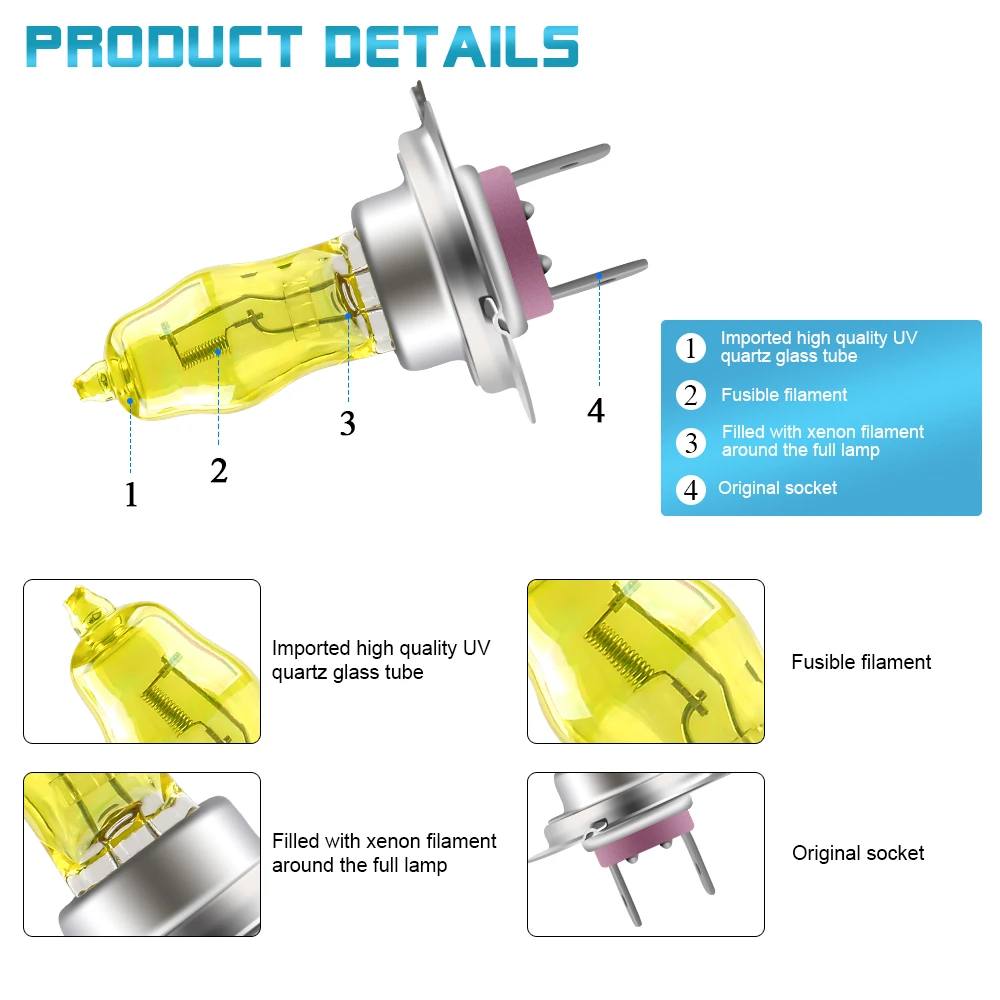 PRODUCT DETAILS

1

2

3

4

1 Imported high quality UV quartz glass tube

2 Fusible filament

3 Filled with xenon filament around the full lamp

4 Original socket

Imported high quality UV quartz glass tube

Fusible filament

Filled with xenon filament around the full lamp

Original socket