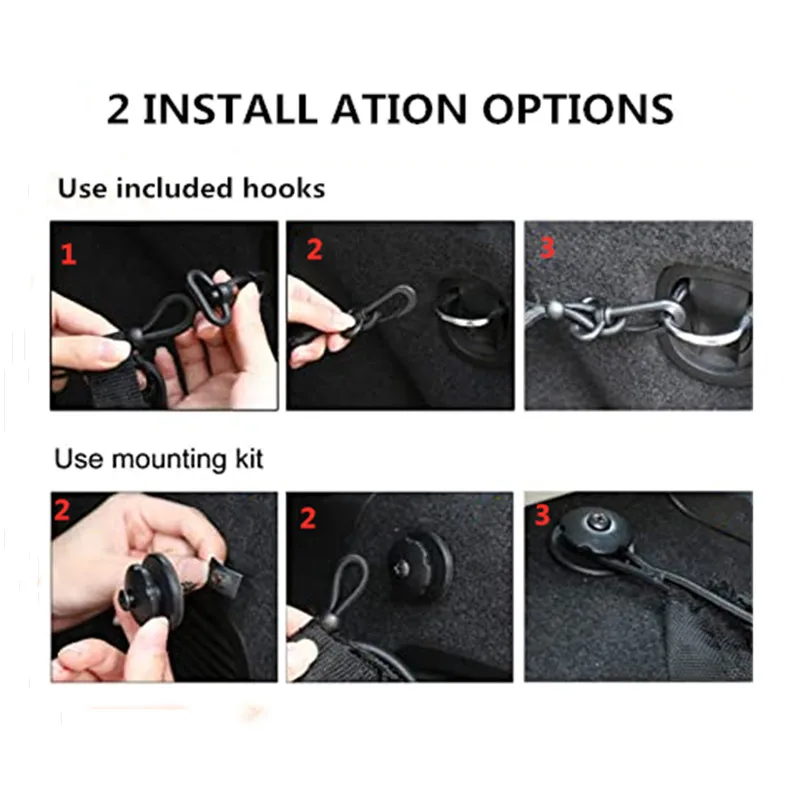 2 INSTALL ATION OPTIONS

Use included hooks

1

2

3

Use mounting kit

2

2

3