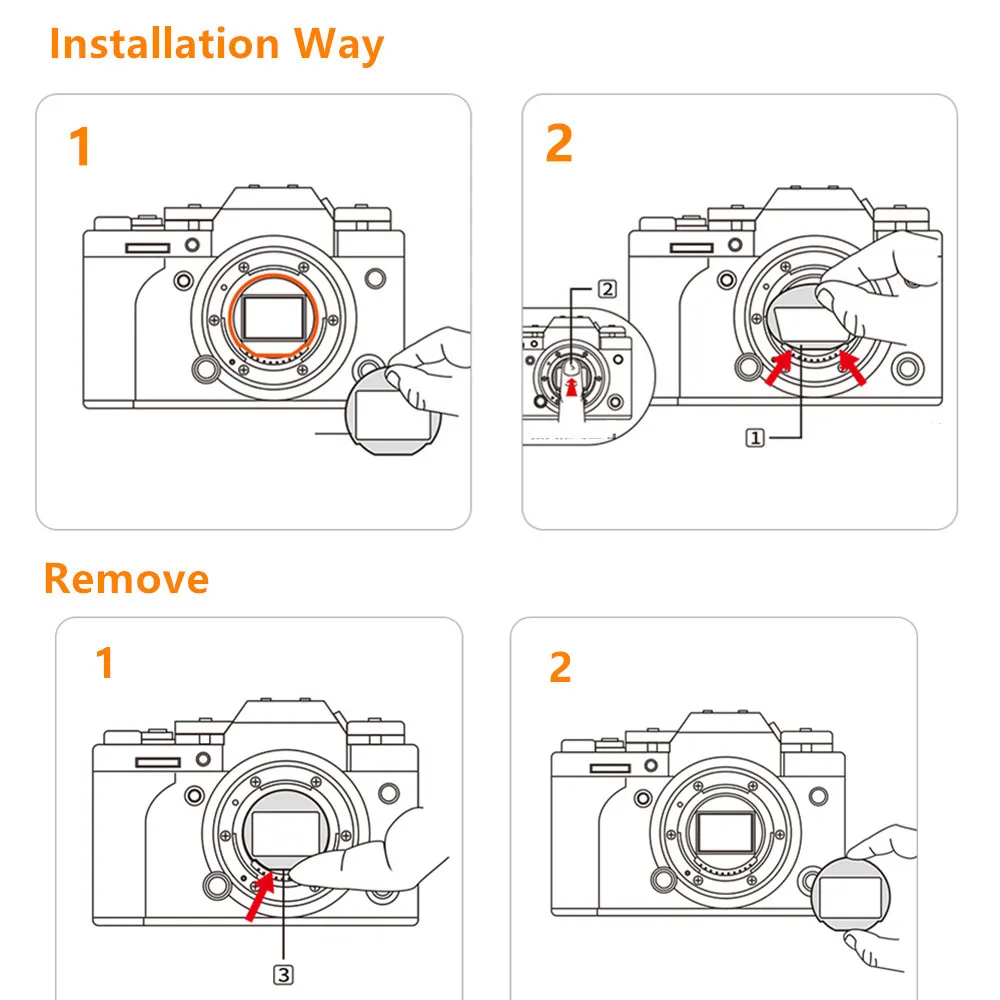 Installation Way

1

2

2

1

Remove

1

3

2