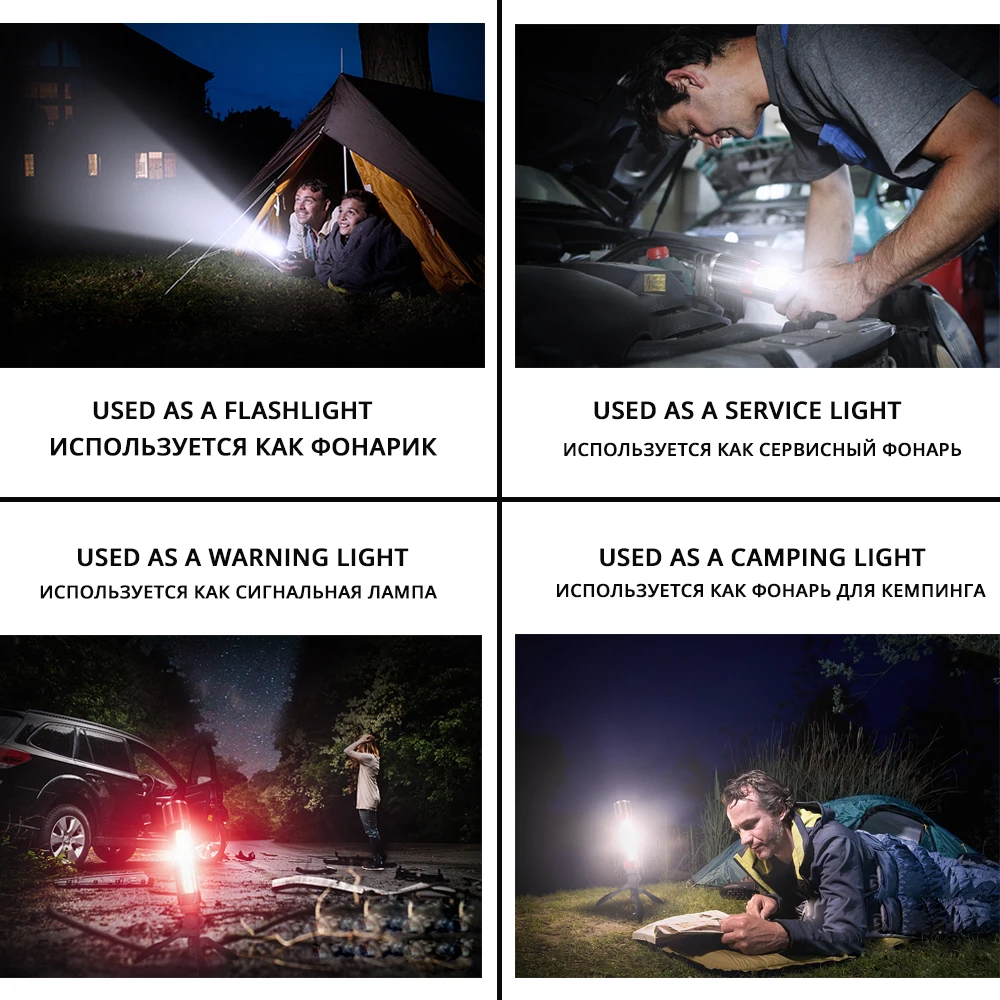 USED AS A FLASHLIGHT
ИСПОЛЬЗУЕТСЯ КАК ФОНАРИК

USED AS A SERVICE LIGHT
ИСПОЛЬЗУЕТСЯ КАК СЕРВИСНЫЙ ФОНАРЬ

USED AS A WARNING LIGHT
ИСПОЛЬЗУЕТСЯ КАК СИГНАЛЬНАЯ ЛАМПА

USED AS A CAMPING LIGHT
ИСПОЛЬЗУЕТСЯ КАК ФОНАРЬ ДЛЯ КЕМПИНГА