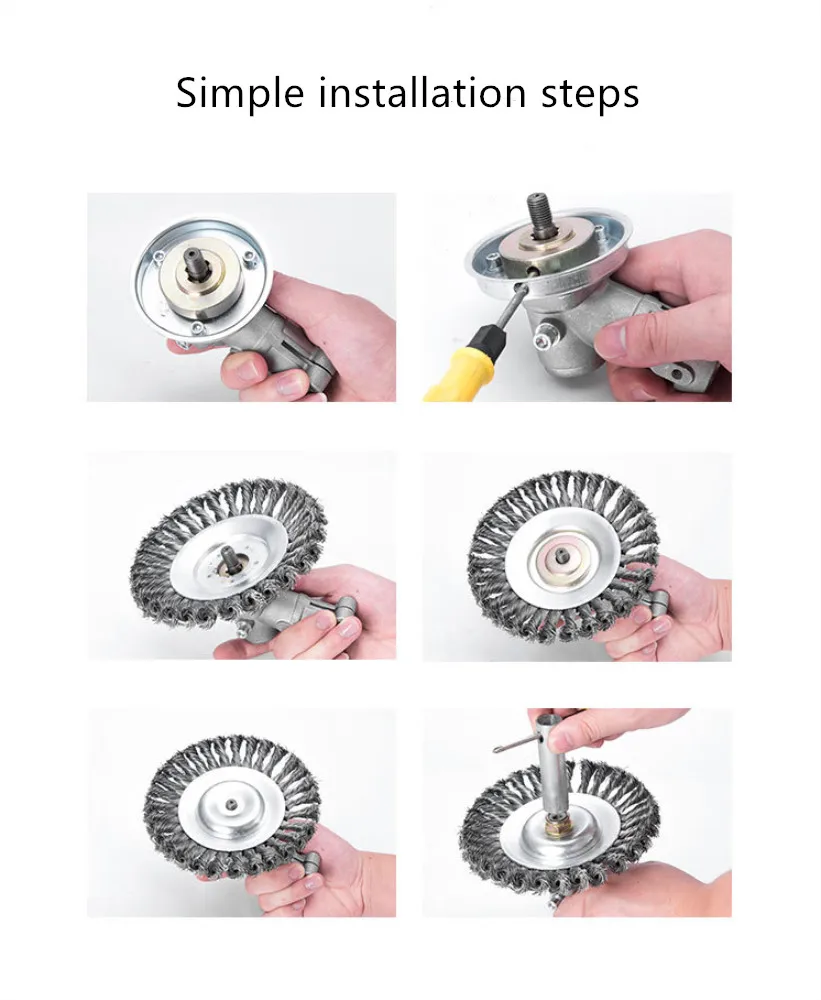 Simple installation steps