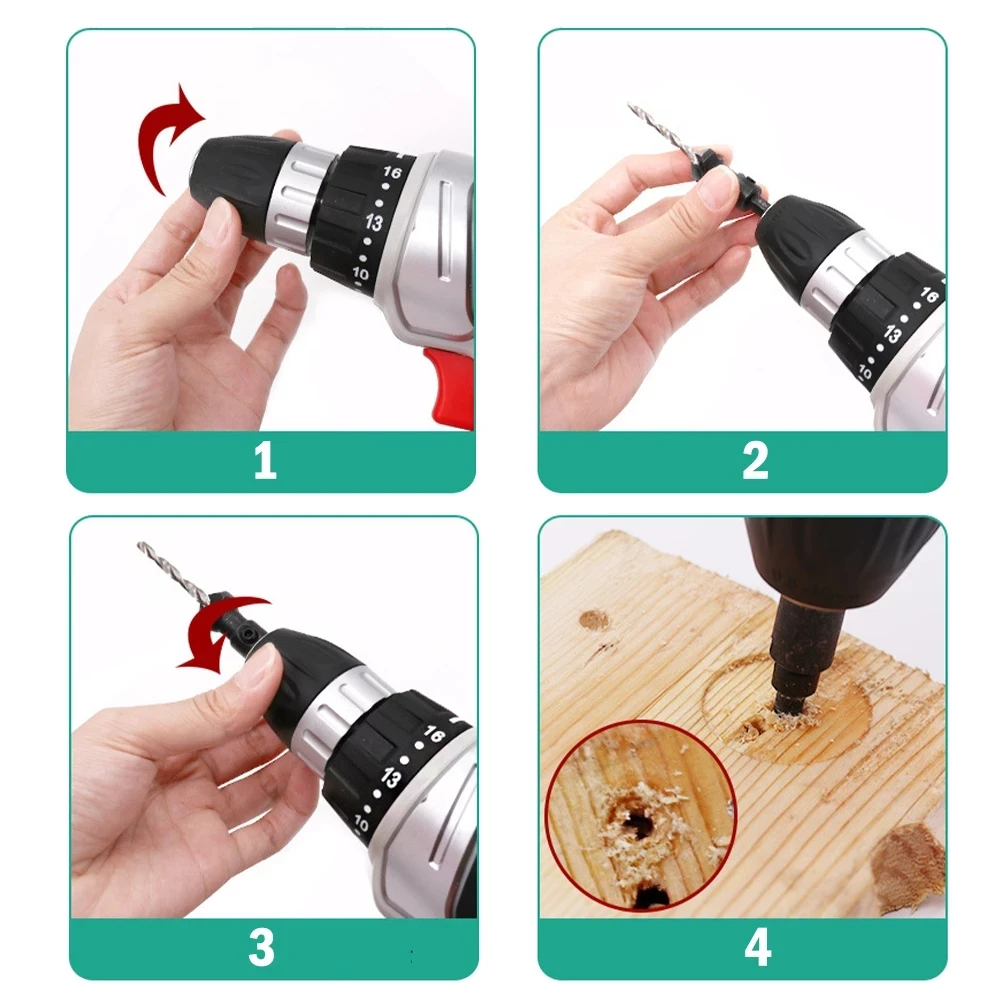 16
13
10
1

16
13
10
2

16
13
10
3

4