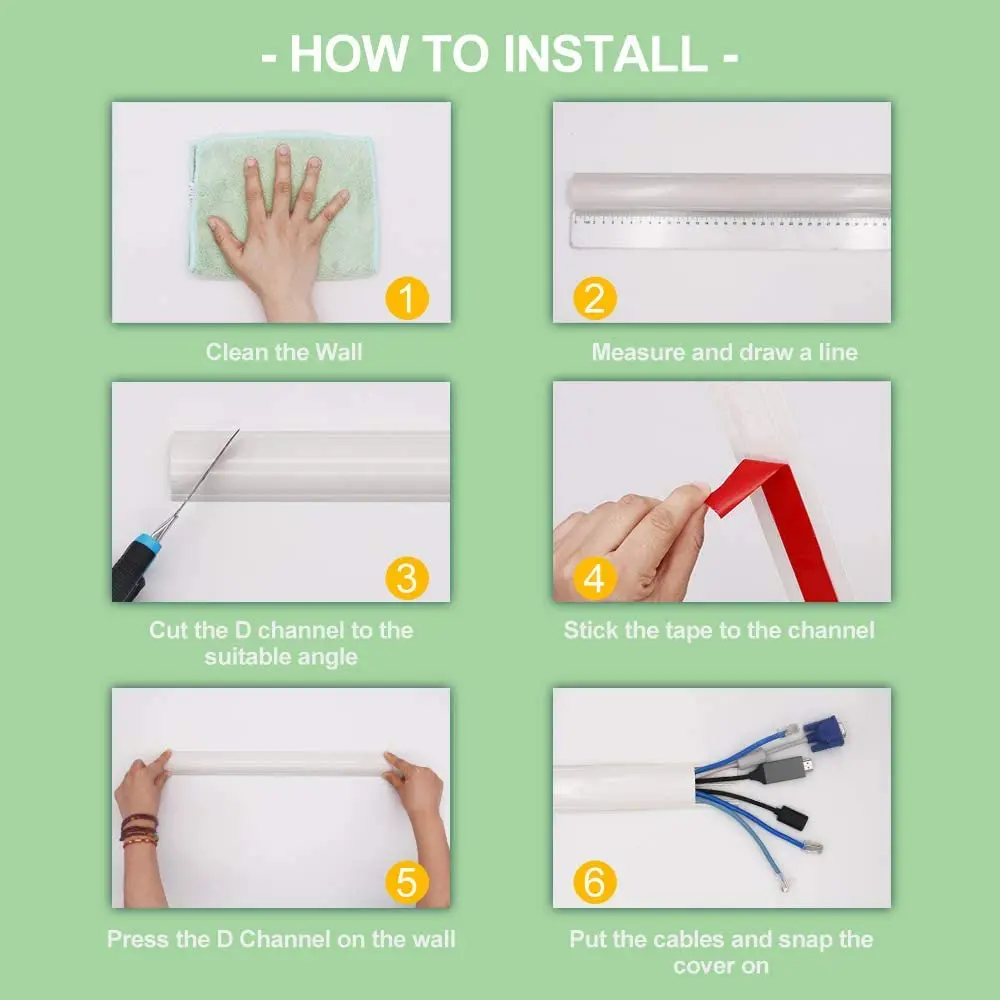 - HOW TO INSTALL -

1

Clean the Wall

2

Measure and draw a line

3

Cut the D channel to the suitable angle

4

Stick the tape to the channel

5

Press the D Channel on the wall

6

Put the cables and snap the cover on