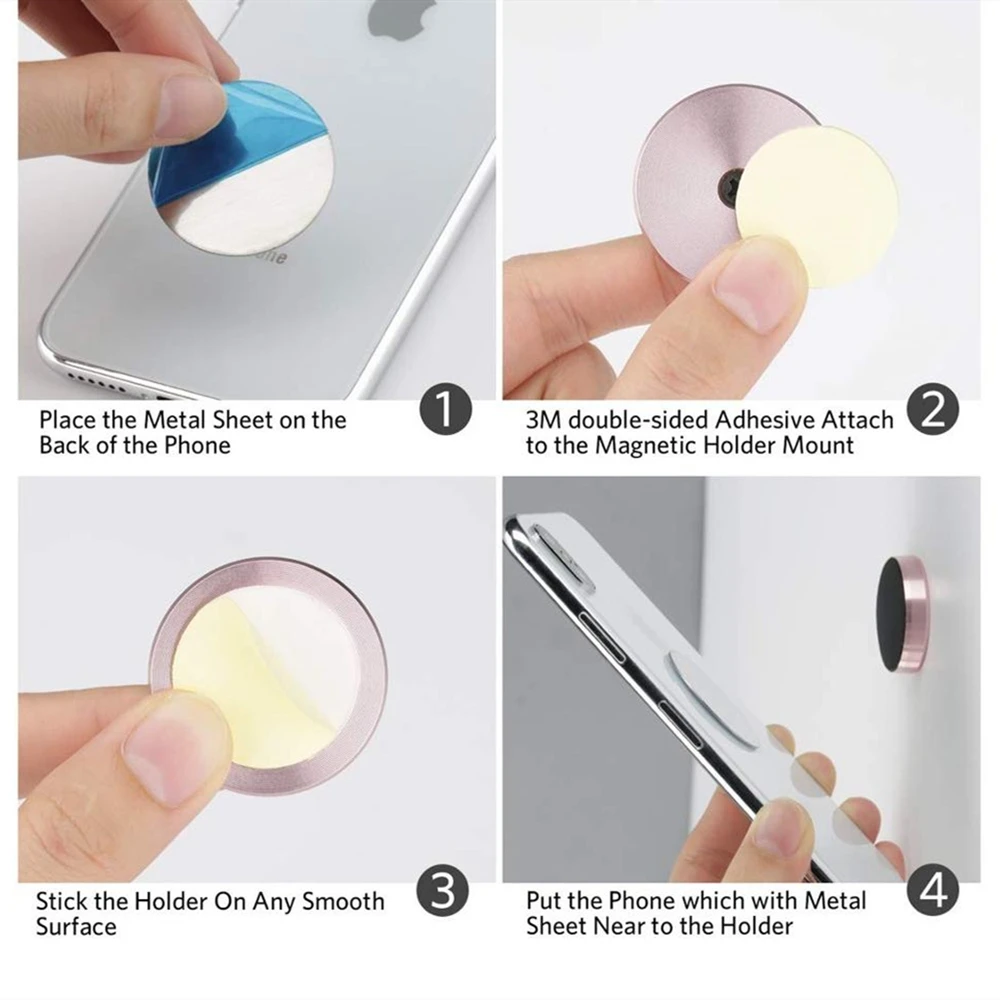 Place the Metal Sheet on the Back of the Phone

1

3M double-sided Adhesive Attach to the Magnetic Holder Mount

2

Stick the Holder On Any Smooth Surface

3

Put the Phone which with Metal Sheet Near to the Holder

4