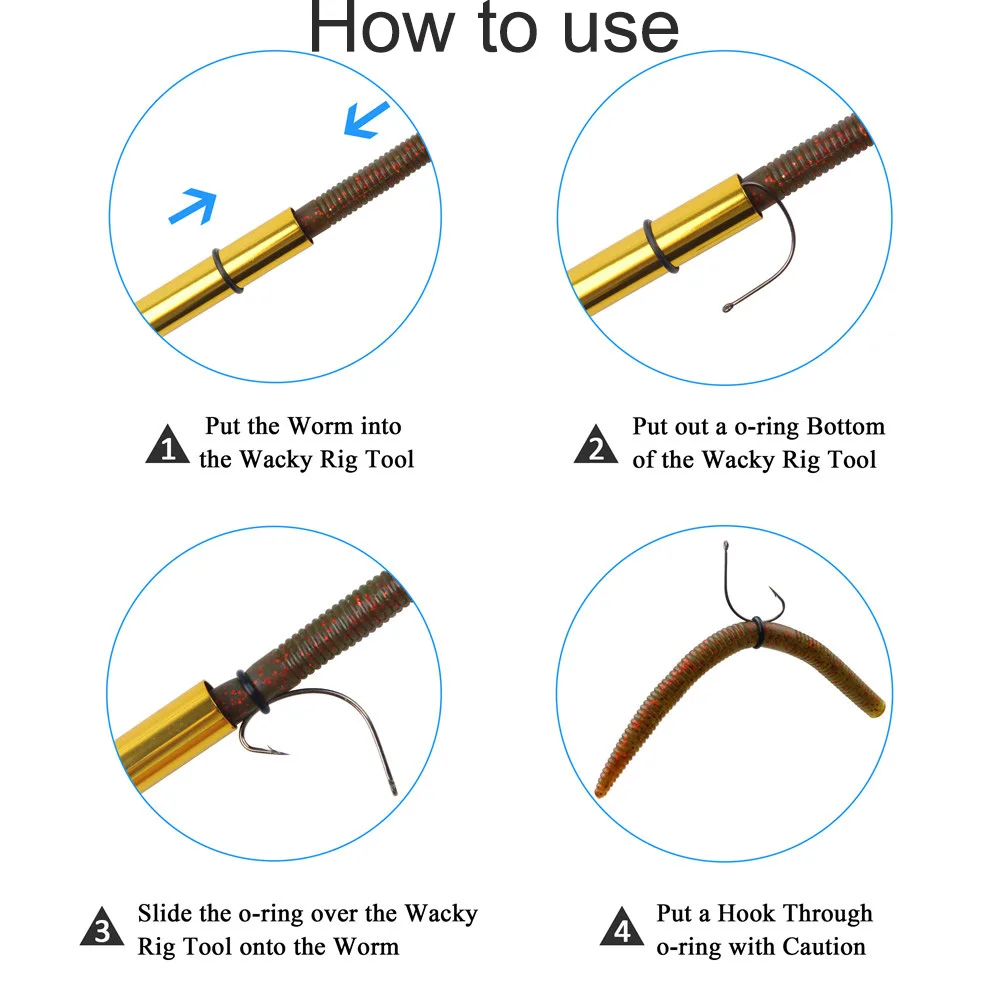 How to use

1 Put the Worm into the Wacky Rig Tool

2 Put out a o-ring Bottom of the Wacky Rig Tool

3 Slide the o-ring over the Wacky Rig Tool onto the Worm

4 Put a Hook Through o-ring with Caution