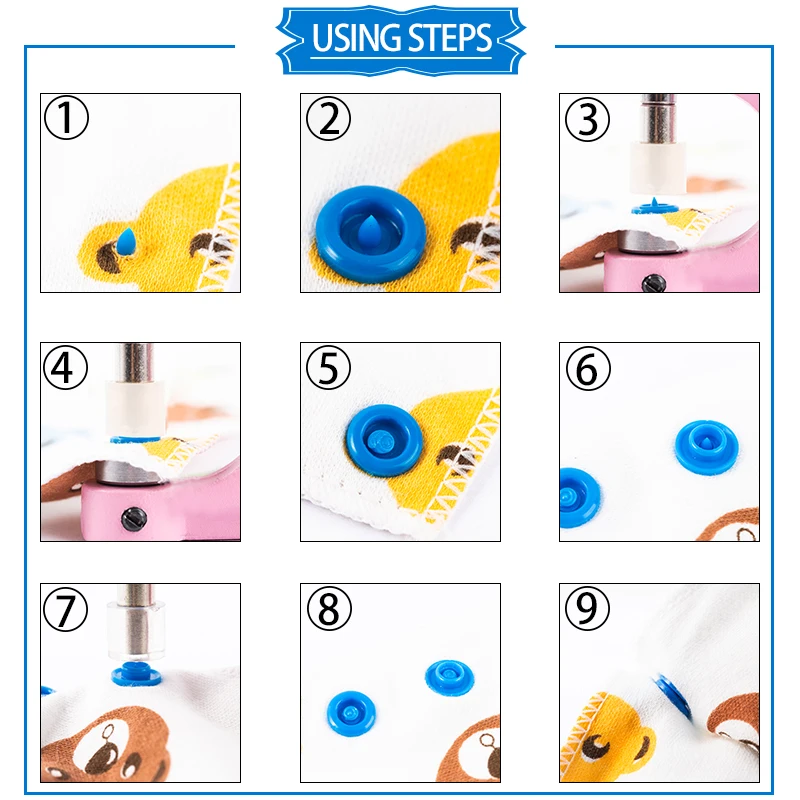 USING STEPS

①

②

③

④

⑤

⑥

⑦

⑧

⑨