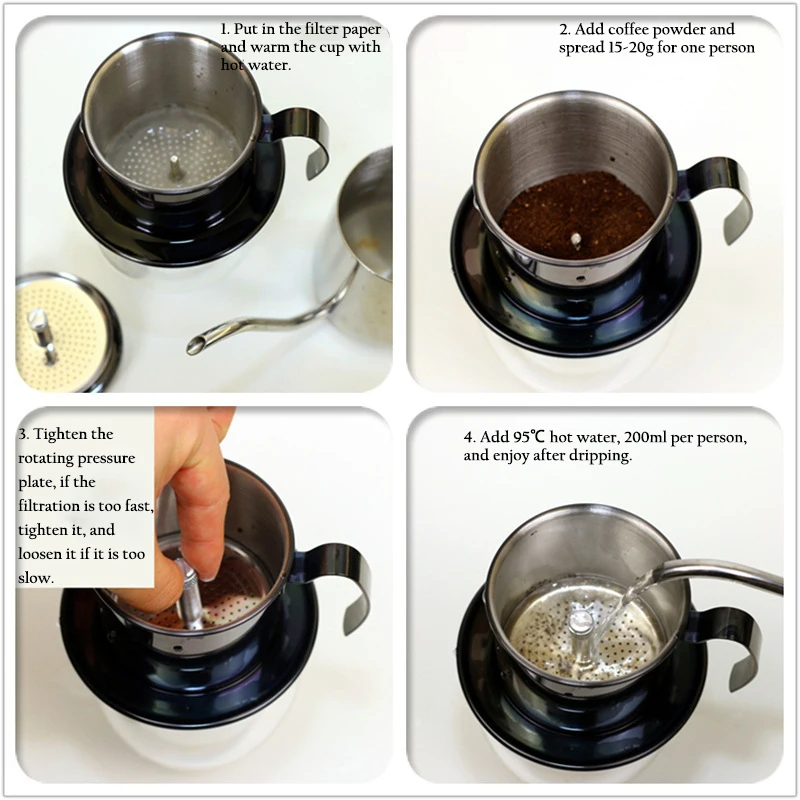 1. Put in the filter paper and warm the cup with hot water.

2. Add coffee powder and spread 15-20g for one person

3. Tighten the rotating pressure plate, if the filtration is too fast, tighten it, and loosen it if it is too slow.

4. Add 95℃ hot water, 200ml per person, and enjoy after dripping.