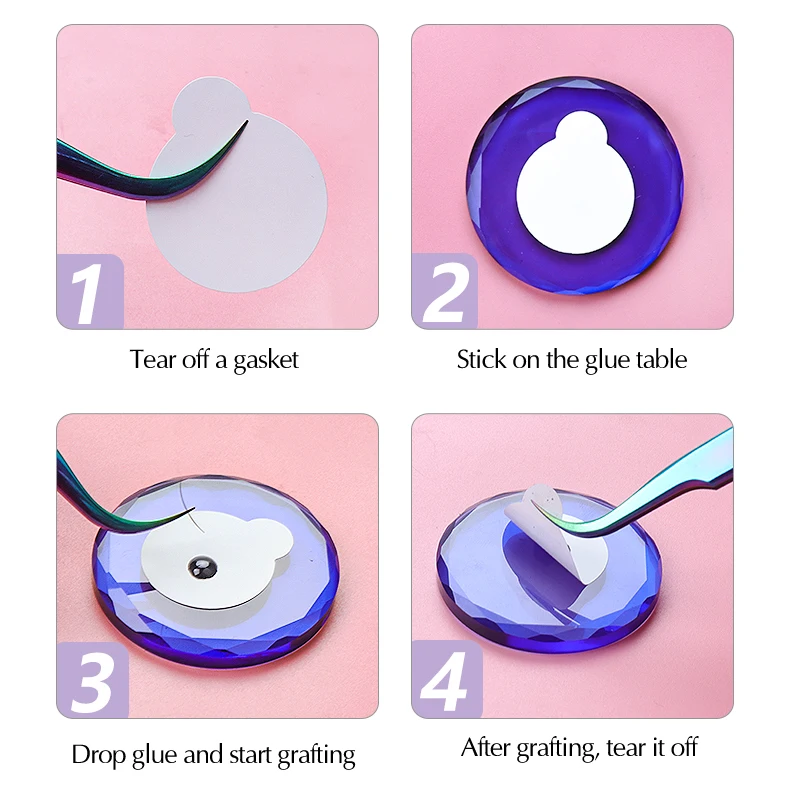 1

Tear off a gasket

2

Stick on the glue table

3

Drop glue and start grafting

4

After grafting, tear it off