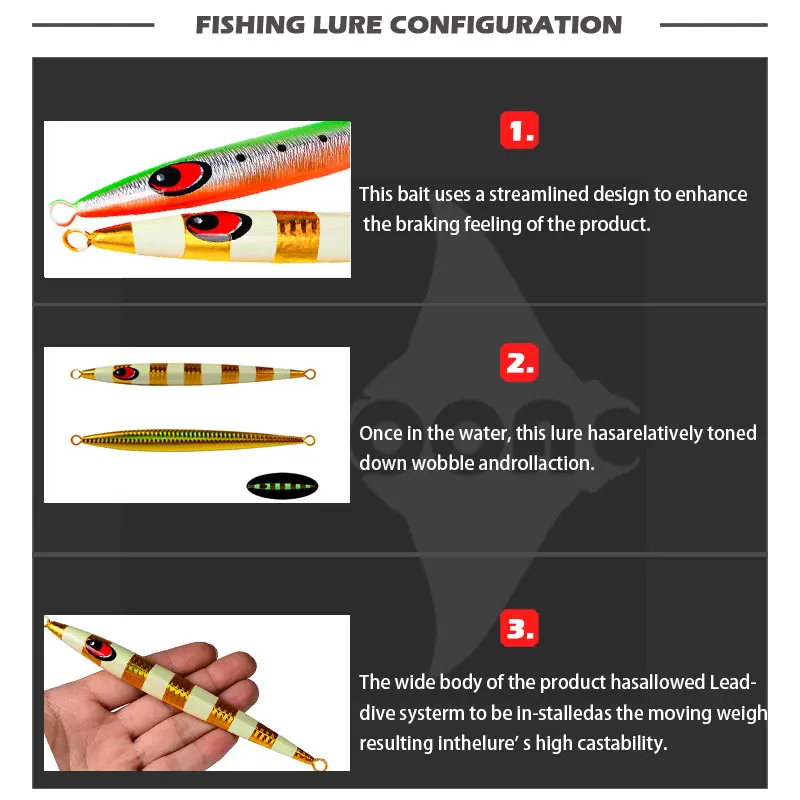 FISHING LURE CONFIGURATION

1.

This bait uses a streamlined design to enhance the braking feeling of the product.

2.

Once in the water, this lure hasarelatively toned down wobble androllaction.

3.

The wide body of the product hasallowed Lead-dive systerm to be in-stalledas the moving weigh resulting inthelure' s high castability.