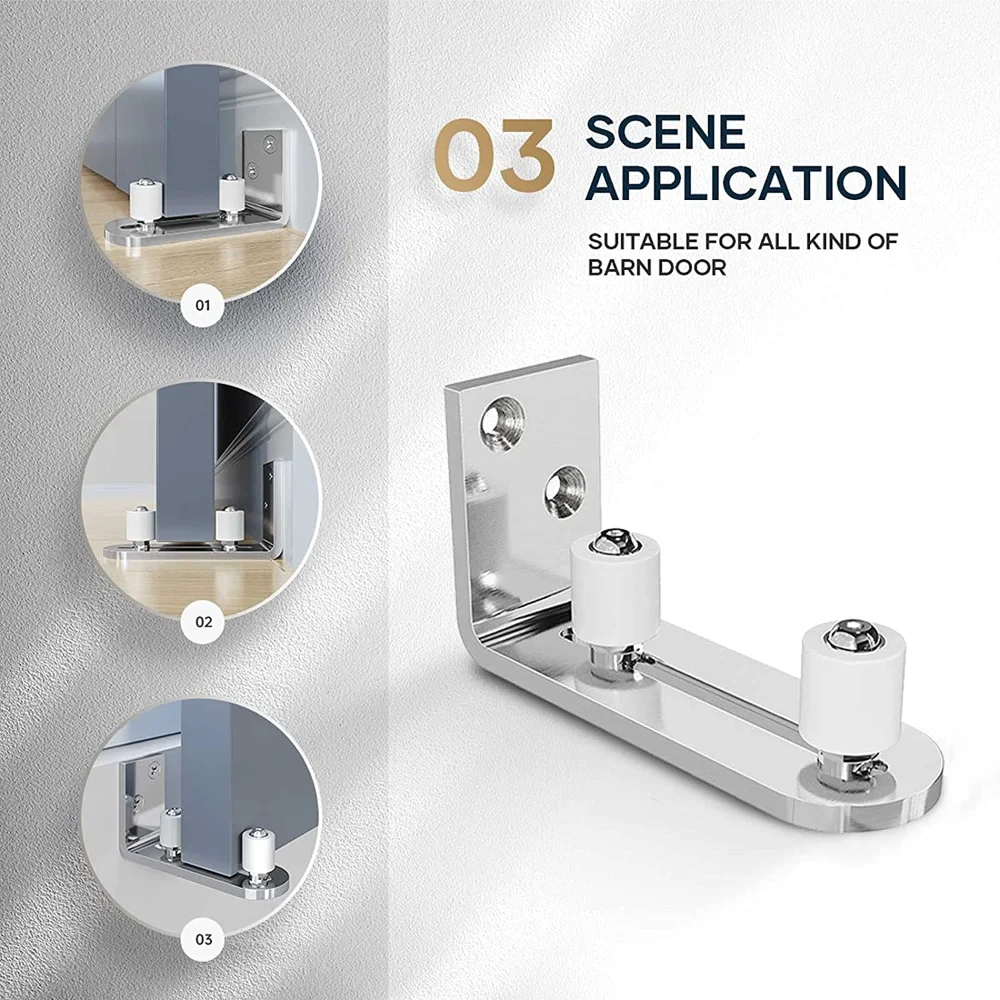 03 SCENE APPLICATION

SUITABLE FOR ALL KIND OF BARN DOOR

01

02

03