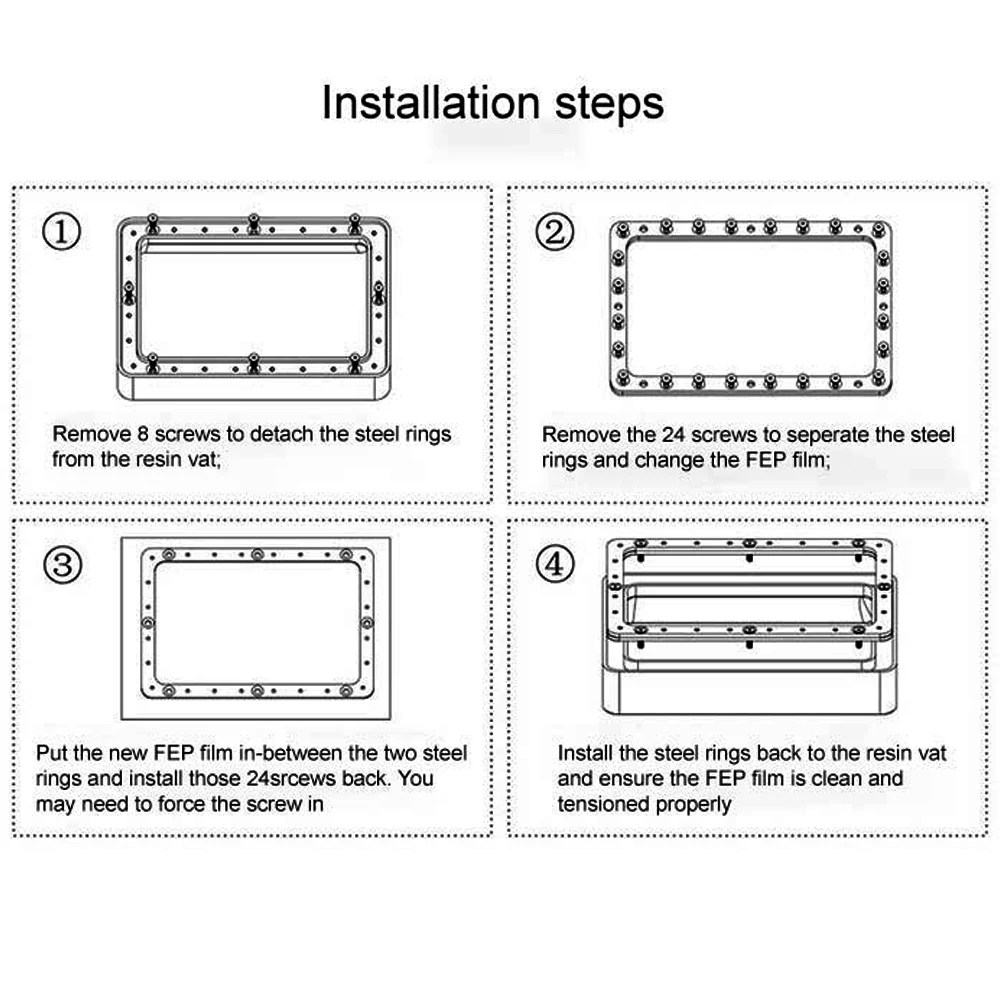 Installation steps

①

Remove 8 screws to detach the steel rings from the resin vat;

②

Remove the 24 screws to seperate the steel rings and change the FEP film;

③

Put the new FEP film in-between the two steel rings and install those 24srcews back. You may need to force the screw in

④

Install the steel rings back to the resin vat and ensure the FEP film is clean and tensioned properly