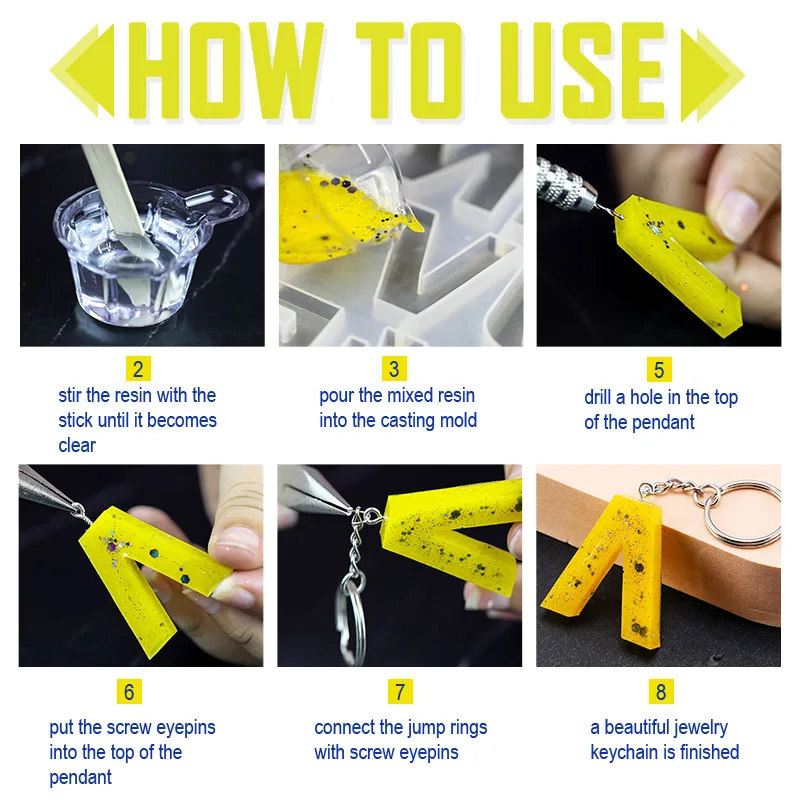 HOW TO USE

2
stir the resin with the stick until it becomes clear

3
pour the mixed resin into the casting mold

5
drill a hole in the top of the pendant

6
put the screw eyepins into the top of the pendant

7
connect the jump rings with screw eyepins

8
a beautiful jewelry keychain is finished