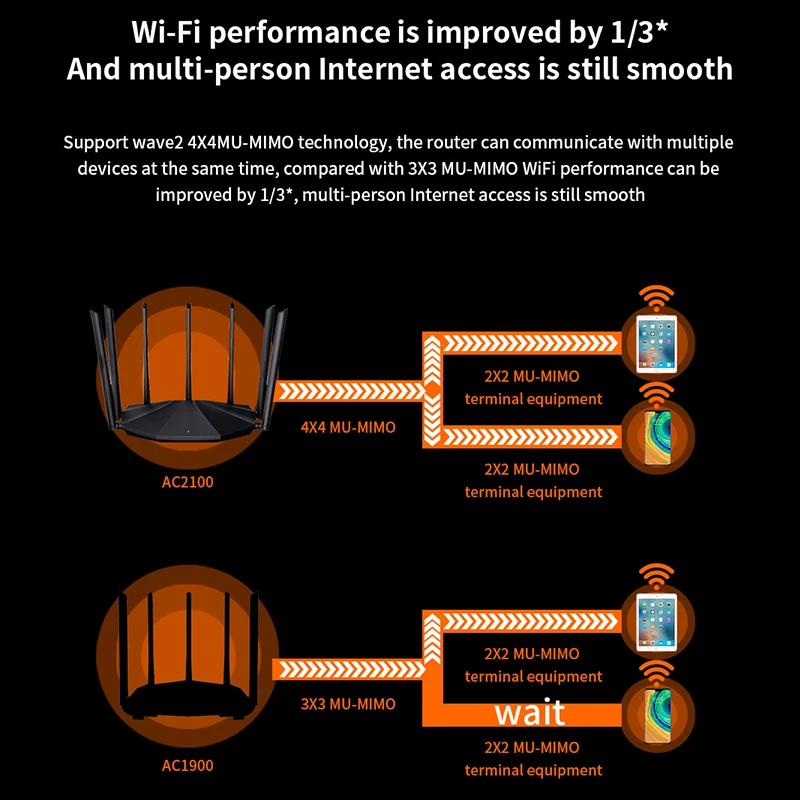 Wi-Fi performance is improved by 1/3*
And multi-person Internet access is still smooth

Support wave2 4X4MU-MIMO technology, the router can communicate with multiple devices at the same time, compared with 3X3 MU-MIMO WiFi performance can be improved by 1/3*, multi-person Internet access is still smooth

AC2100

4X4 MU-MIMO

2X2 MU-MIMO
terminal equipment

2X2 MU-MIMO
terminal equipment

AC1900

3X3 MU-MIMO

2X2 MU-MIMO
terminal equipment

wait

2X2 MU-MIMO
terminal equipment