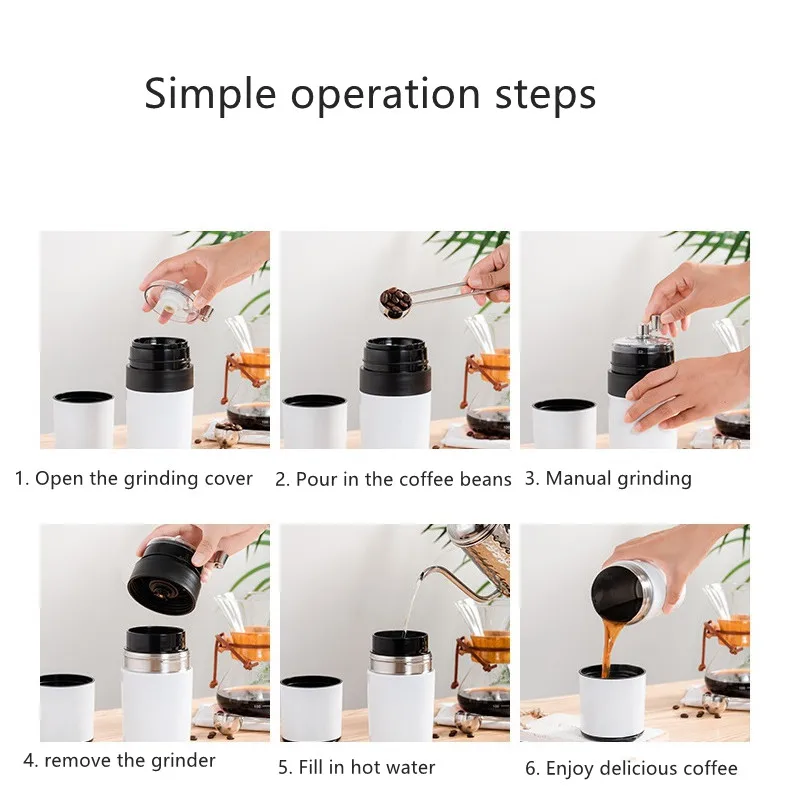 Simple operation steps

1. Open the grinding cover

2. Pour in the coffee beans

3. Manual grinding

4. remove the grinder

5. Fill in hot water

6. Enjoy delicious coffee