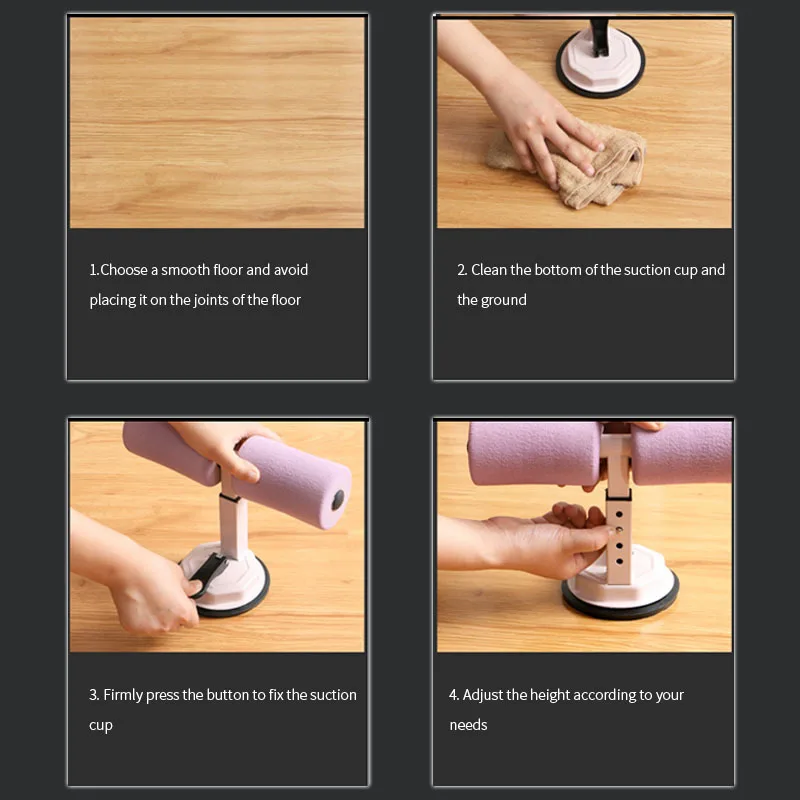 1.Choose a smooth floor and avoid placing it on the joints of the floor

2. Clean the bottom of the suction cup and the ground

3. Firmly press the button to fix the suction cup

4. Adjust the height according to your needs