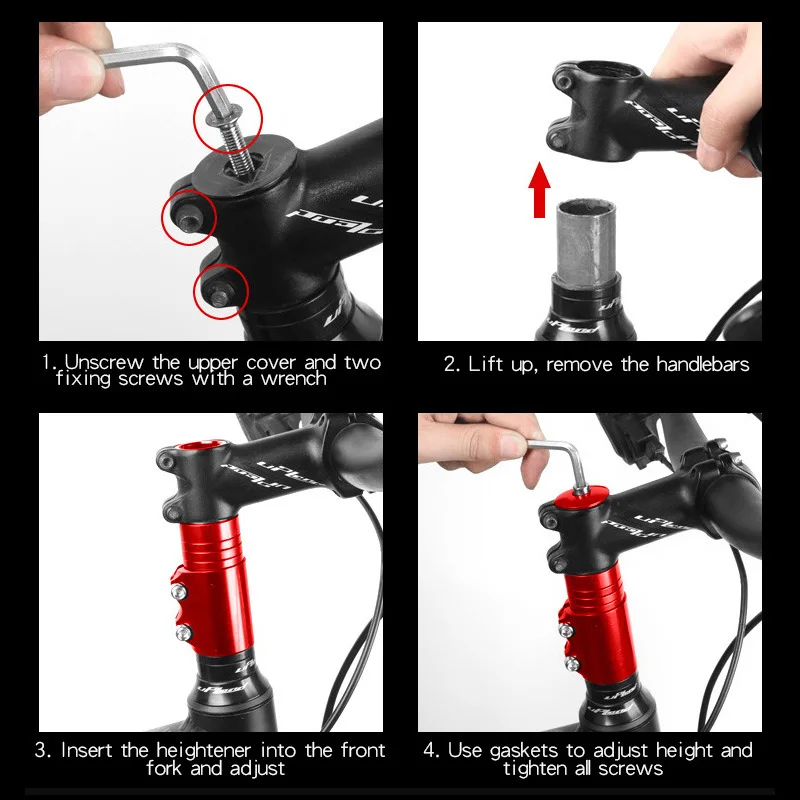 1. Unscrew the upper cover and two fixing screws with a wrench

2. Lift up, remove the handlebars

3. Insert the heightener into the front fork and adjust

4. Use gaskets to adjust height and tighten all screws