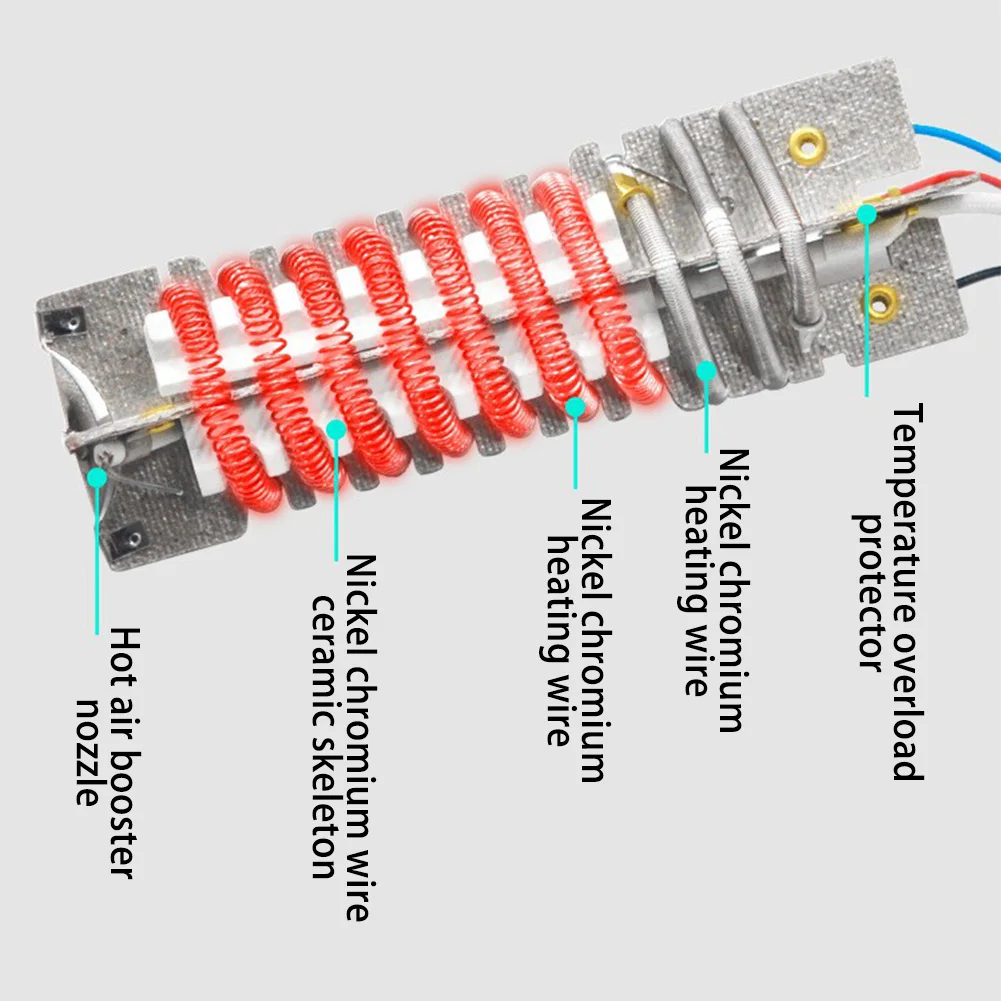 Hot air booster nozzle

Nickel chromium wire ceramic skeleton

Nickel chromium heating wire

Nickel chromium heating wire

Temperature overload protector