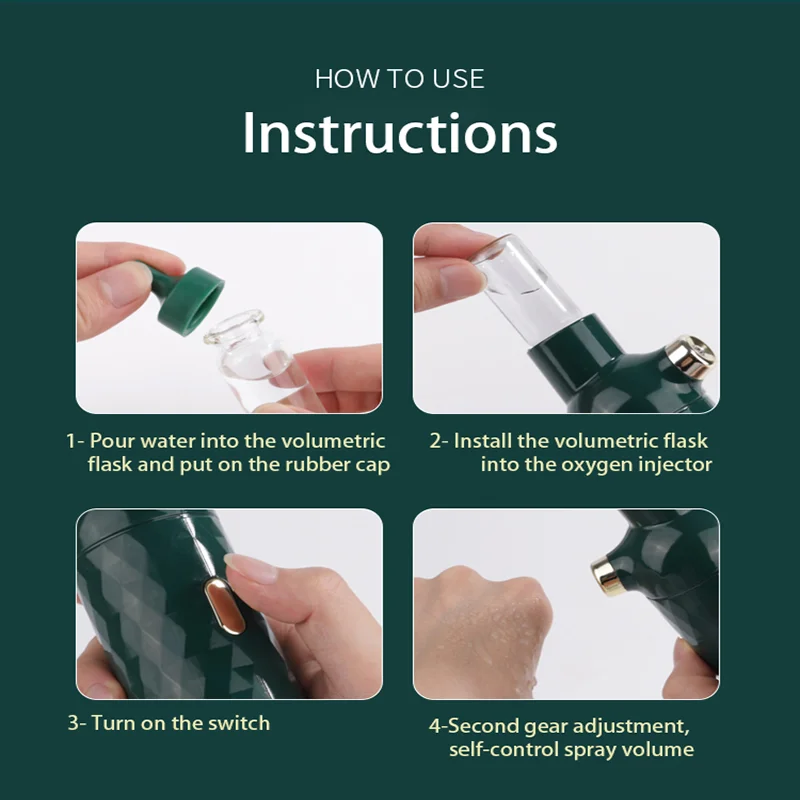 HOW TO USE

Instructions

1- Pour water into the volumetric flask and put on the rubber cap

2- Install the volumetric flask into the oxygen injector

3- Turn on the switch

4-Second gear adjustment, self-control spray volume