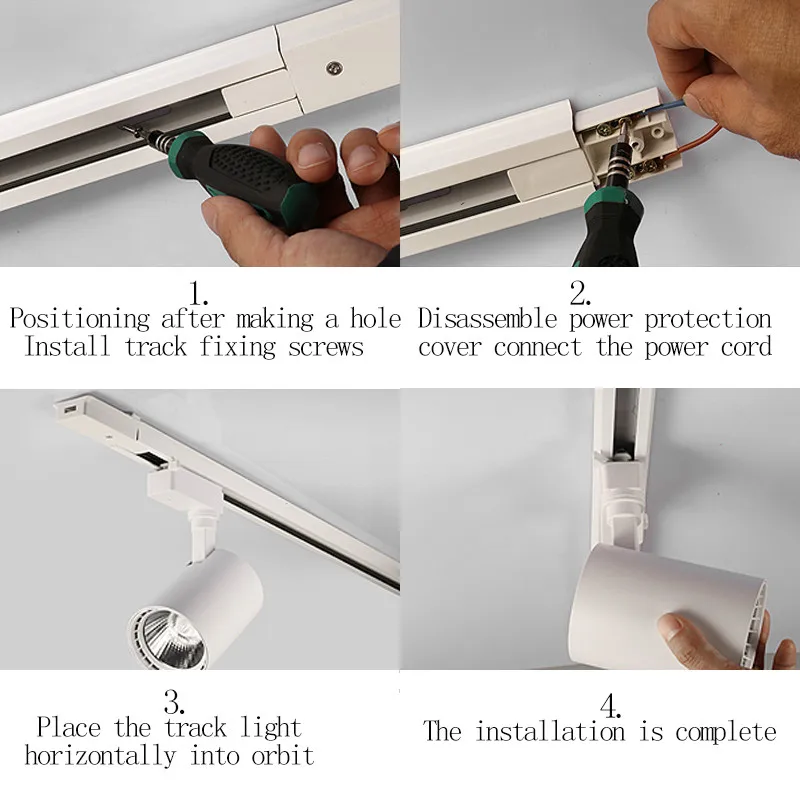 1.
Positioning after making a hole
Install track fixing screws

2.
Disassemble power protection
cover connect the power cord

3.
Place the track light
horizontally into orbit

4.
The installation is complete