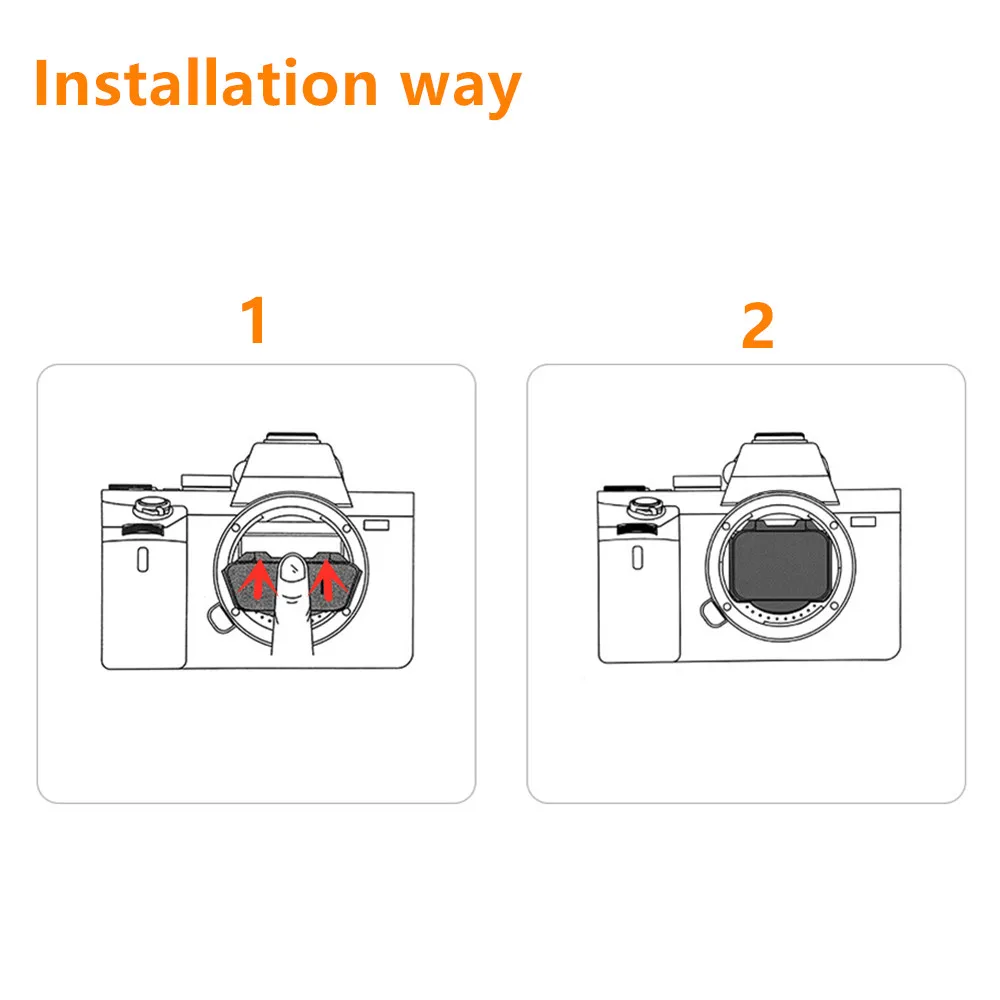 Installation way

1

2