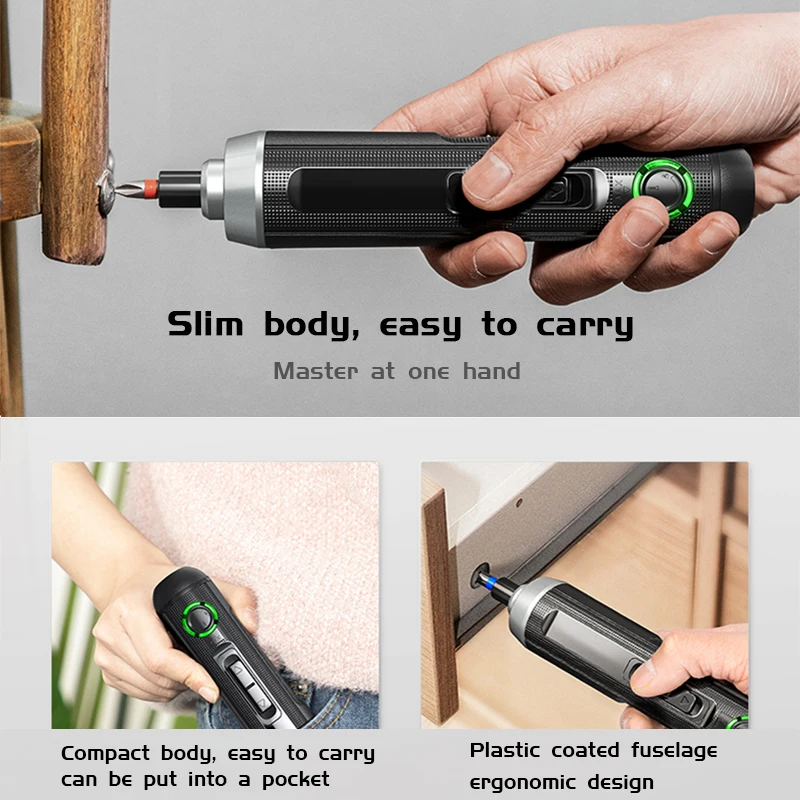 Slim body, easy to carry

Master at one hand

Compact body, easy to carry can be put into a pocket

Plastic coated fuselage ergonomic design