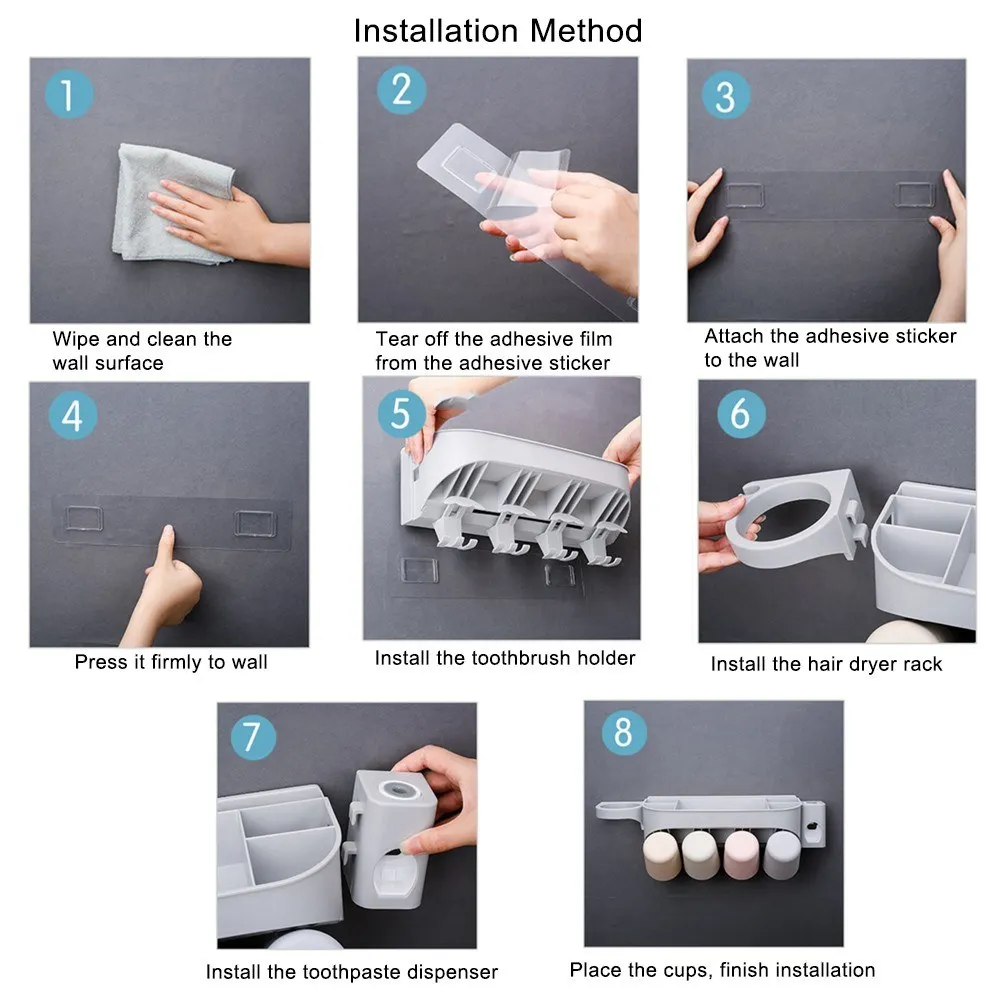 Installation Method

1

Wipe and clean the wall surface

2

Tear off the adhesive film from the adhesive sticker

3

Attach the adhesive sticker to the wall

4

Press it firmly to wall

5

Install the toothbrush holder

6

Install the hair dryer rack

7

Install the toothpaste dispenser

8

Place the cups, finish installation