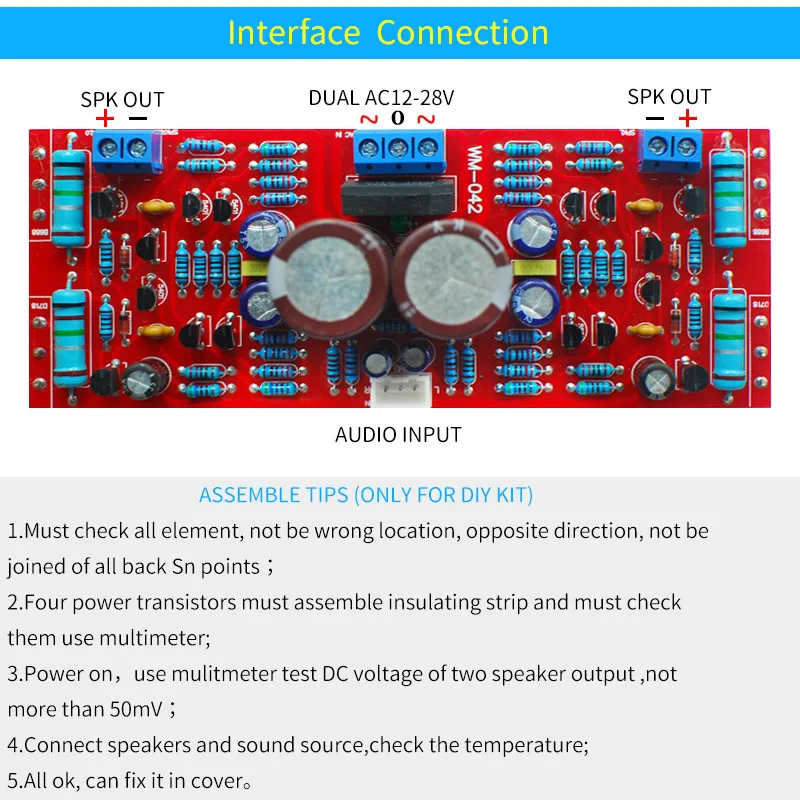 Interface Connection

SPK OUT
+ −

DUAL AC12-28V
~ 0 ~

SPK OUT
− +

WM-042

AUDIO INPUT

ASSEMBLE TIPS (ONLY FOR DIY KIT)

1.Must check all element, not be wrong location, opposite direction, not be joined of all back Sn points；

2.Four power transistors must assemble insulating strip and must check them use multimeter;

3.Power on，use mulitmeter test DC voltage of two speaker output ,not more than 50mV；

4.Connect speakers and sound source,check the temperature;

5.All ok, can fix it in cover。