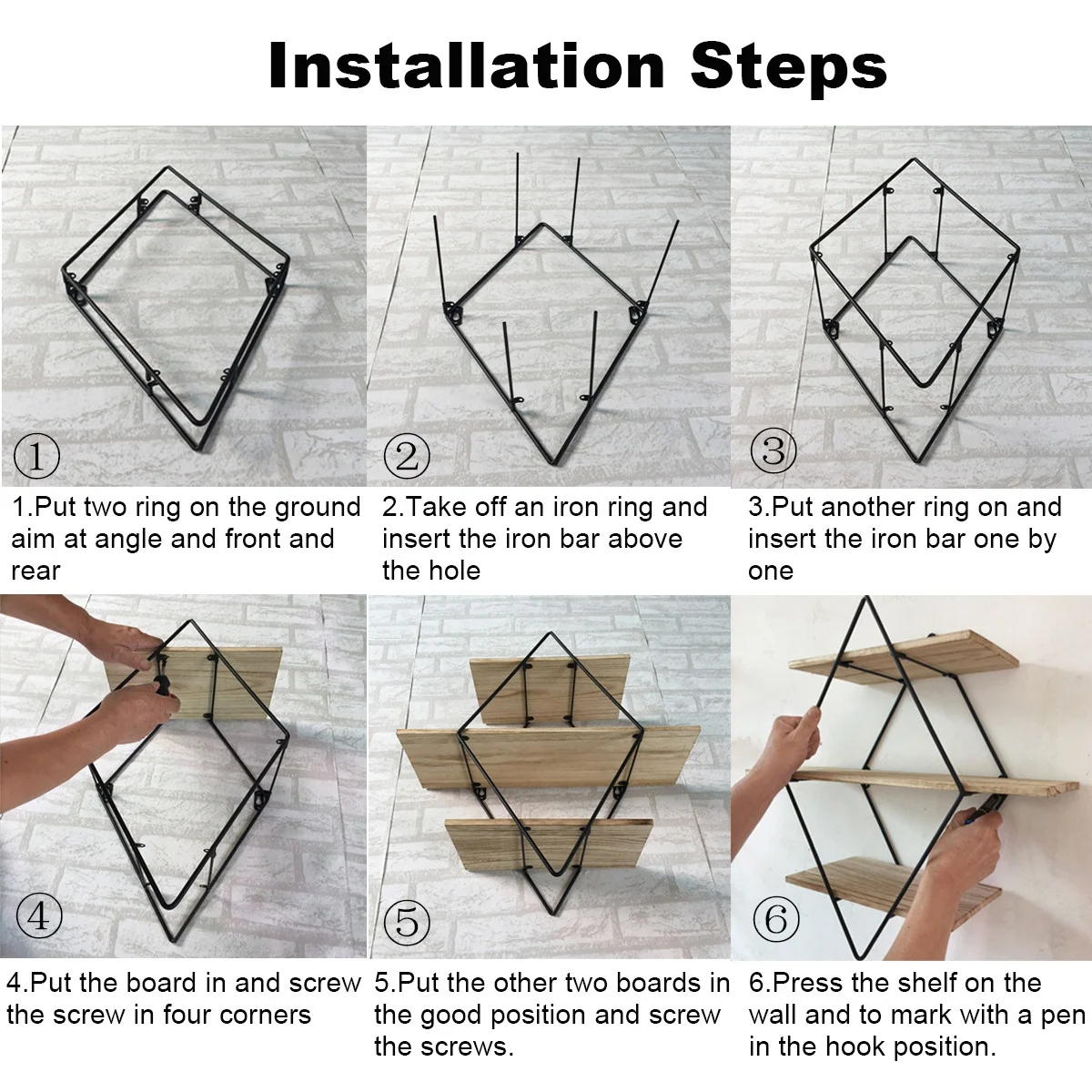 Installation Steps

①

1.Put two ring on the ground aim at angle and front and rear

②

2.Take off an iron ring and insert the iron bar above the hole

③

3.Put another ring on and insert the iron bar one by one

④

4.Put the board in and screw the screw in four corners

⑤

5.Put the other two boards in the good position and screw the screws.

⑥

6.Press the shelf on the wall and to mark with a pen in the hook position.