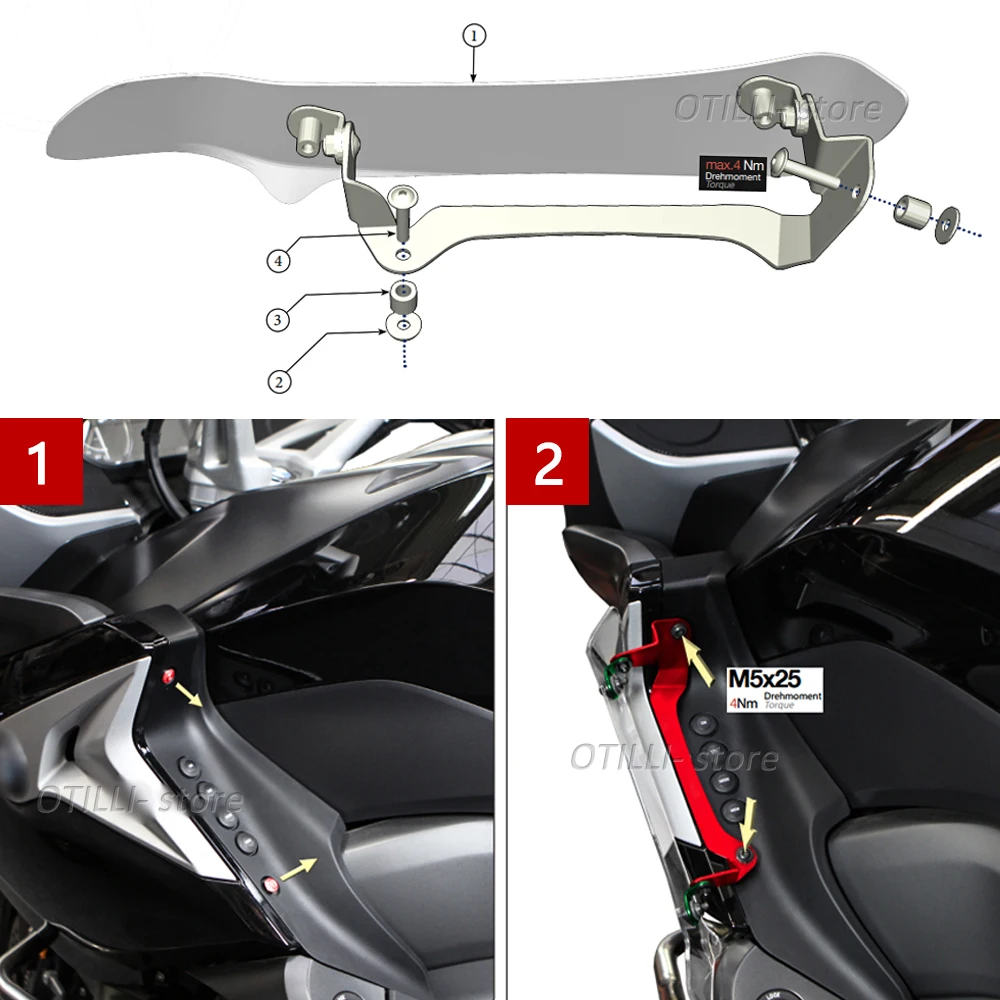 1

OTILLI- store

max.4 Nm
Drehmoment
Torque

4

3

2

1

OTILLI- store

2

M5x25
4Nm Drehmoment
Torque

OTILLI- store