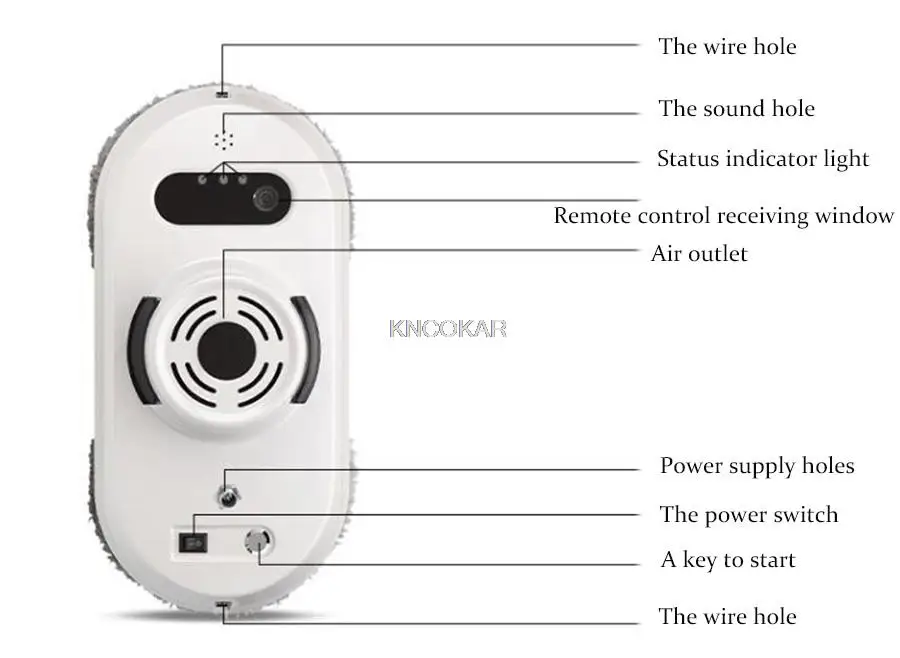 The wire hole

The sound hole

Status indicator light

Remote control receiving window

Air outlet

KNOOKAR

Power supply holes

The power switch

A key to start

The wire hole