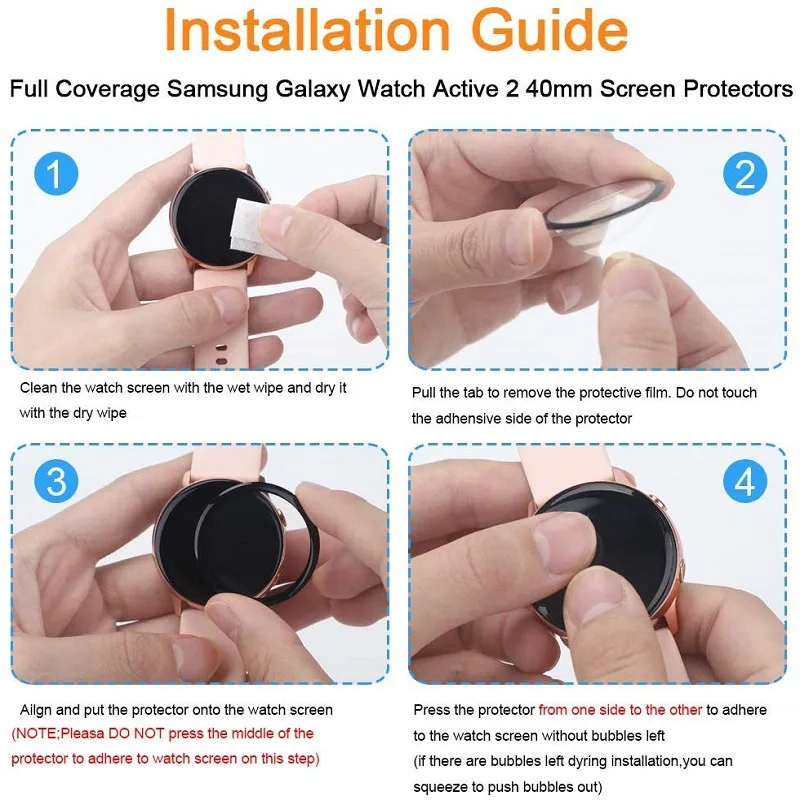 Installation Guide

Full Coverage Samsung Galaxy Watch Active 2 40mm Screen Protectors

1

Clean the watch screen with the wet wipe and dry it with the dry wipe

2

Pull the tab to remove the protective film. Do not touch the adhensive side of the protector

3

Ailgn and put the protector onto the watch screen (NOTE;Pleasa DO NOT press the middle of the protector to adhere to watch screen on this step)

4

Press the protector from one side to the other to adhere to the watch screen without bubbles left (if there are bubbles left dyring installation,you can squeeze to push bubbles out)