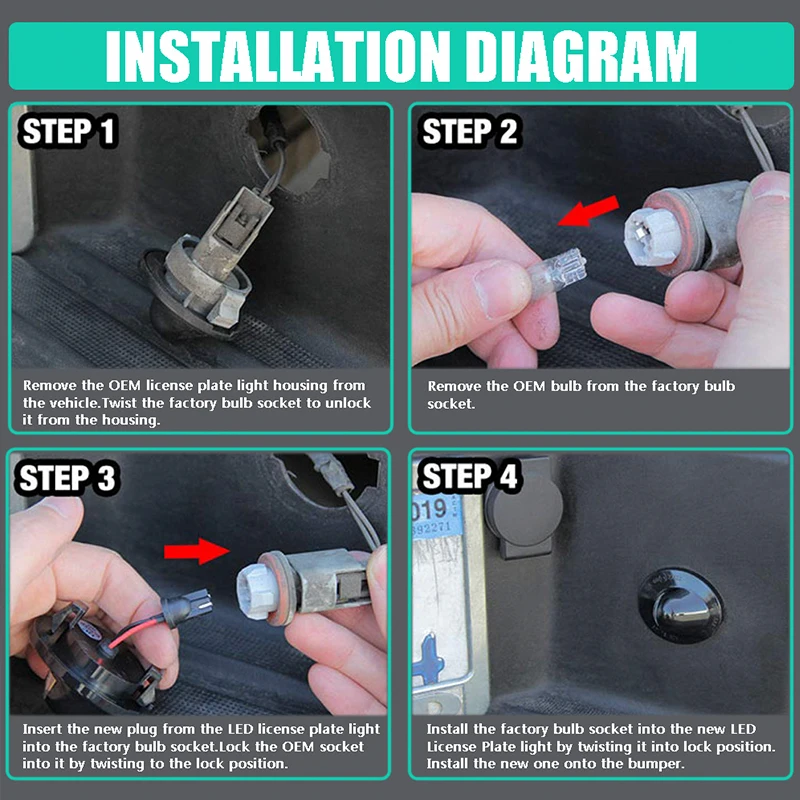 INSTALLATION DIAGRAM

STEP 1

Remove the OEM license plate light housing from the vehicle.Twist the factory bulb socket to unlock it from the housing.

STEP 2

Remove the OEM bulb from the factory bulb socket.

STEP 3

Insert the new plug from the LED license plate light into the factory bulb socket.Lock the OEM socket into it by twisting to the lock position.

STEP 4

019
392271

Install the factory bulb socket into the new LED License Plate light by twisting it into lock position. Install the new one onto the bumper.