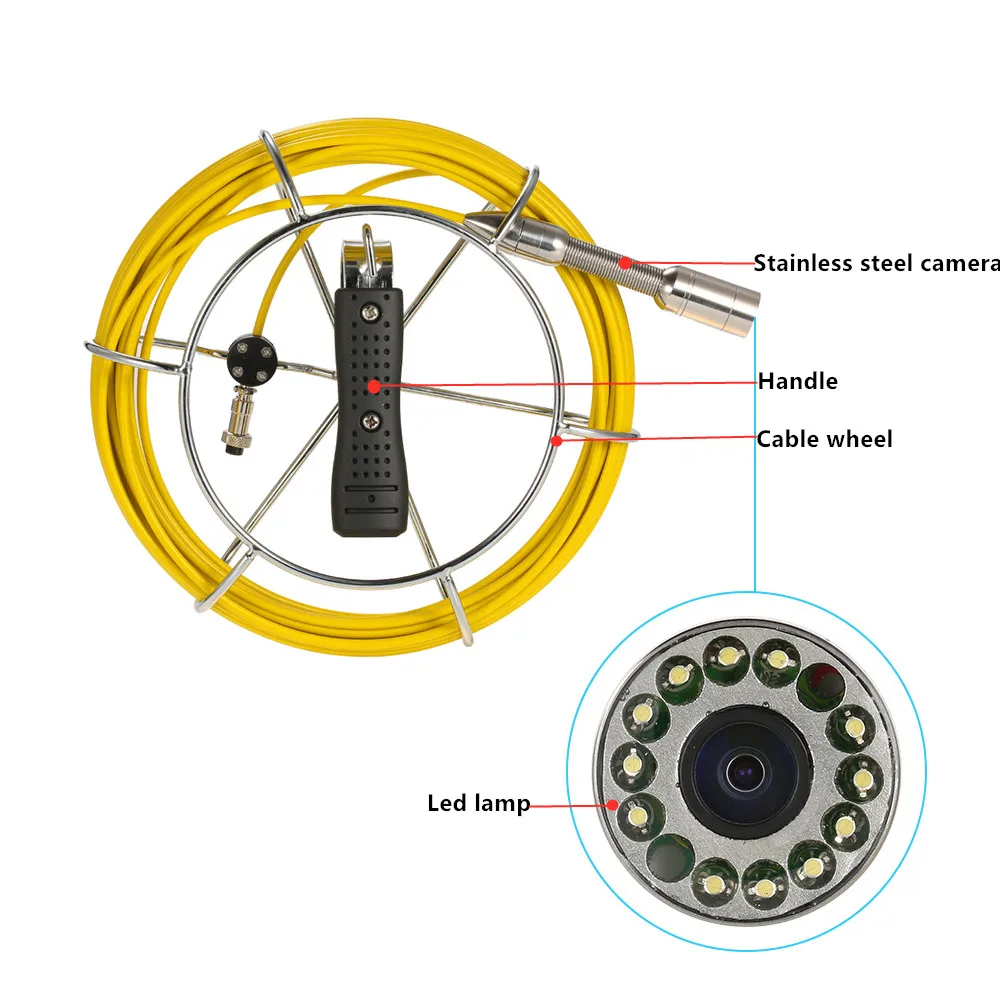 Stainless steel camera

Handle

Cable wheel

Led lamp