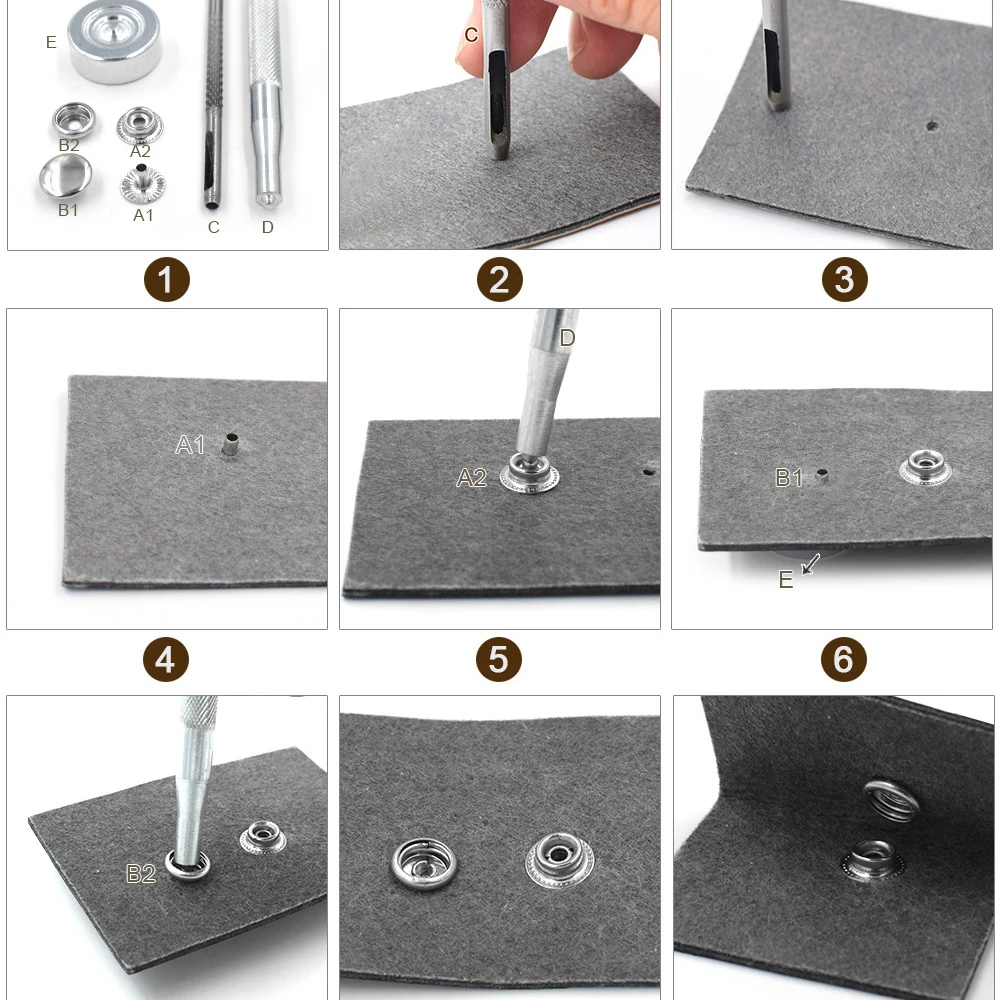 E
B2
A2
B1
A1
C
D

C

1
2
3

A1

D
A2

B1
E

4
5
6

B2